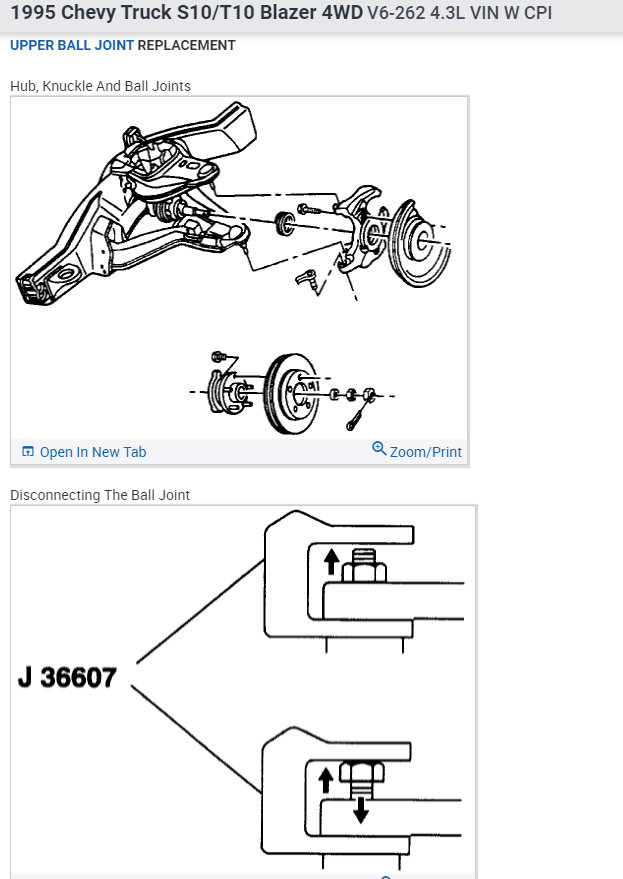 1995 Chevy Truck S10/T10 Blazer 4WD V6-262 4.3L VIN W CPI

UPPER BALL JOINT REPLACEMENT

Hub, Knuckle And Ball Joints

Open In New Tab

Zoom/Print

Disconnecting The Ball Joint

J 36607