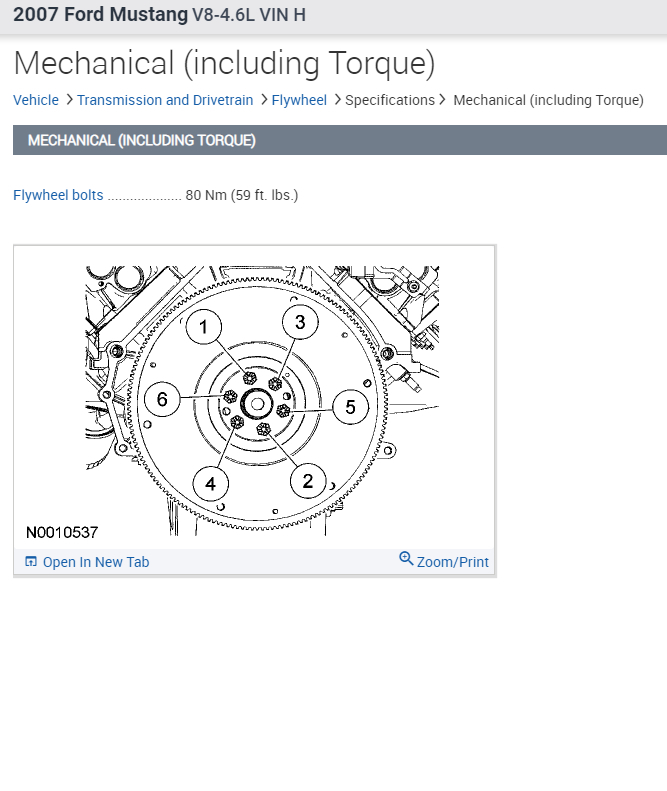 2007 Ford Mustang V8-4.6L VIN H

Mechanical (including Torque)

Vehicle > Transmission and Drivetrain > Flywheel > Specifications > Mechanical (including Torque)

MECHANICAL (INCLUDING TORQUE)

Flywheel bolts .................... 80 Nm (59 ft. lbs.)

1
3
6
5
4
2
N0010537

Open In New Tab
Zoom/Print