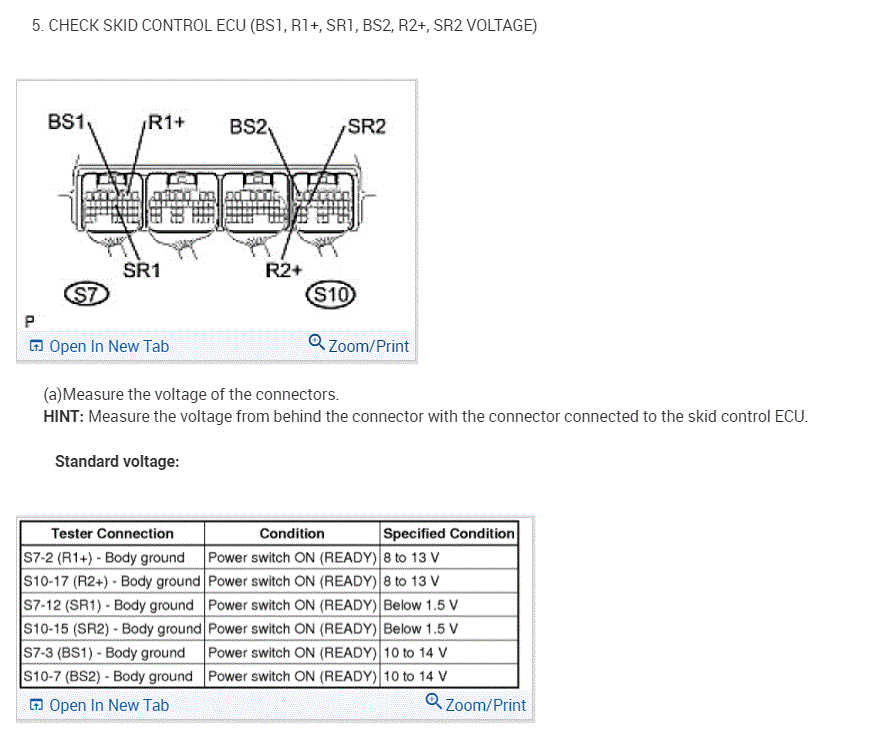 5. CHECK SKID CONTROL ECU (BS1, R1+, SR1, BS2, R2+, SR2 VOLTAGE)

BS1
R1+
BS2
SR2
SR1
R2+
S7
S10
P

Open In New Tab
Zoom/Print

(a)Measure the voltage of the connectors.
HINT: Measure the voltage from behind the connector with the connector connected to the skid control ECU.

Standard voltage:

| Tester Connection | Condition | Specified Condition |
|---|---|---|
| S7-2 (R1+) - Body ground | Power switch ON (READY) | 8 to 13 V |
| S10-17 (R2+) - Body ground | Power switch ON (READY) | 8 to 13 V |
| S7-12 (SR1) - Body ground | Power switch ON (READY) | Below 1.5 V |
| S10-15 (SR2) - Body ground | Power switch ON (READY) | Below 1.5 V |
| S7-3 (BS1) - Body ground | Power switch ON (READY) | 10 to 14 V |
| S10-7 (BS2) - Body ground | Power switch ON (READY) | 10 to 14 V |

Open In New Tab
Zoom/Print