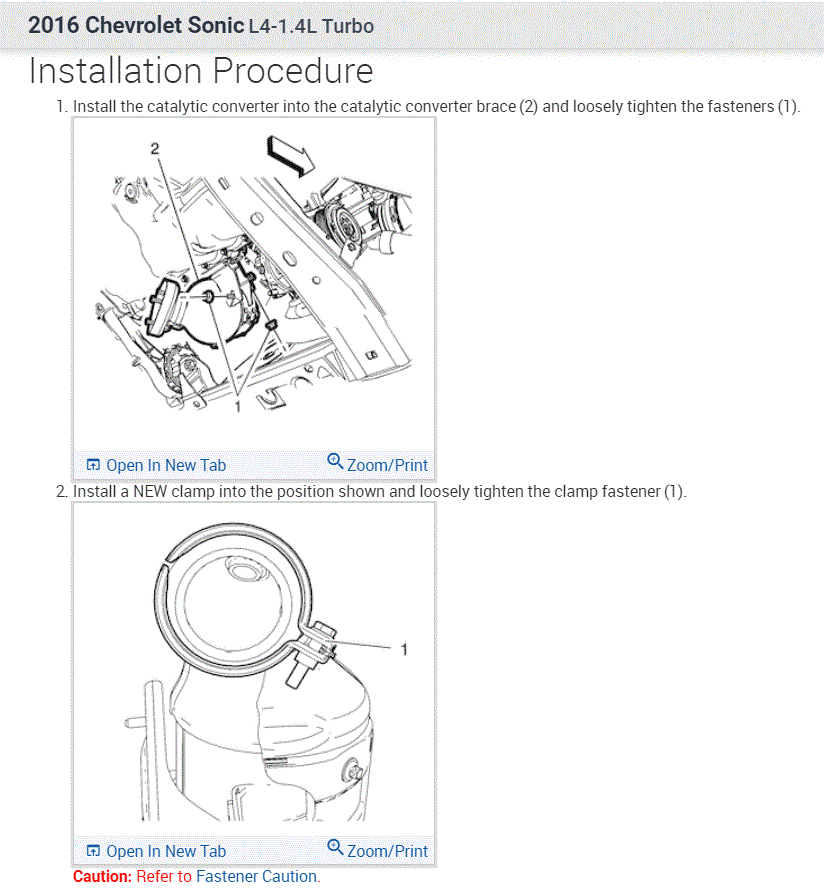 2016 Chevrolet Sonic L4-1.4L Turbo

Installation Procedure

1. Install the catalytic converter into the catalytic converter brace (2) and loosely tighten the fasteners (1).

2

1

Open In New Tab

Zoom/Print

2. Install a NEW clamp into the position shown and loosely tighten the clamp fastener (1).

1

Open In New Tab

Zoom/Print

Caution: Refer to Fastener Caution.