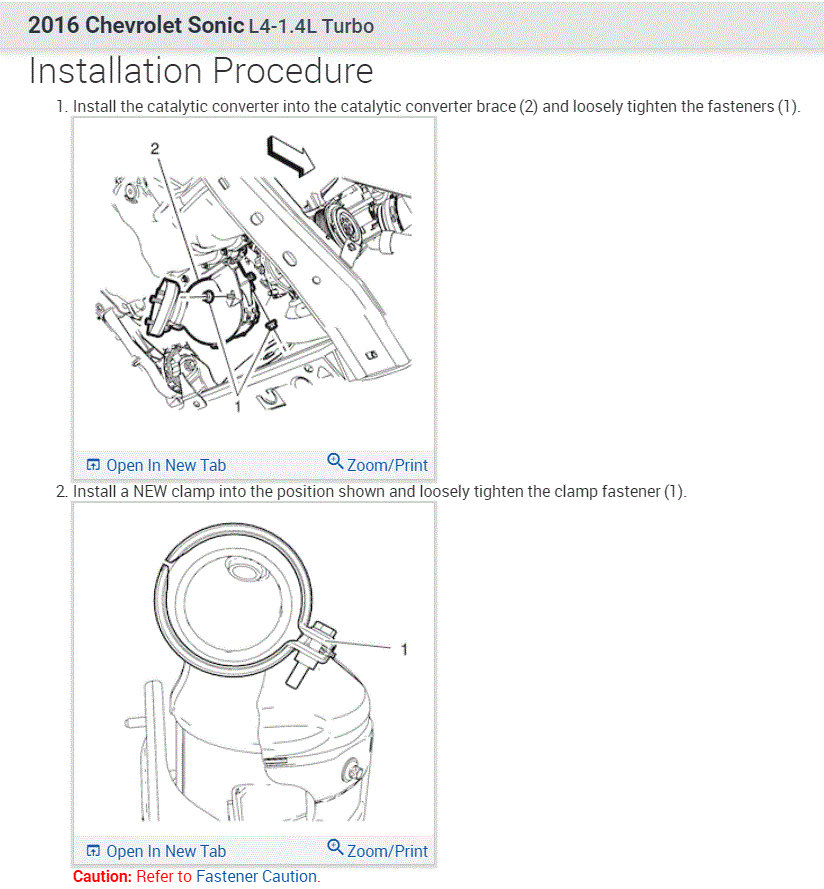 2016 Chevrolet Sonic L4-1.4L Turbo

Installation Procedure

1. Install the catalytic converter into the catalytic converter brace (2) and loosely tighten the fasteners (1).

2

1

Open In New Tab Zoom/Print

2. Install a NEW clamp into the position shown and loosely tighten the clamp fastener (1).

1

Open In New Tab Zoom/Print

Caution: Refer to Fastener Caution.