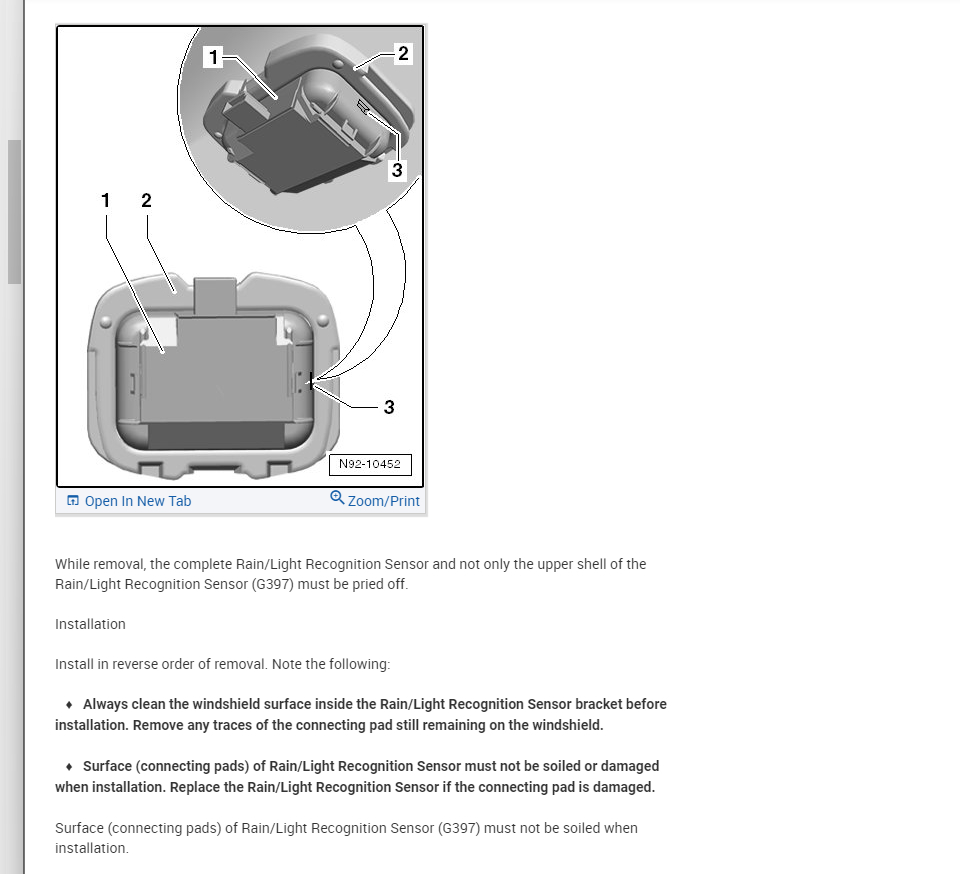 1
2
3
1 2
3
N92-10452

Open In New Tab
Zoom/Print

While removal, the complete Rain/Light Recognition Sensor and not only the upper shell of the Rain/Light Recognition Sensor (G397) must be pried off.

Installation

Install in reverse order of removal. Note the following:

♦ Always clean the windshield surface inside the Rain/Light Recognition Sensor bracket before installation. Remove any traces of the connecting pad still remaining on the windshield.

♦ Surface (connecting pads) of Rain/Light Recognition Sensor must not be soiled or damaged when installation. Replace the Rain/Light Recognition Sensor if the connecting pad is damaged.

Surface (connecting pads) of Rain/Light Recognition Sensor (G397) must not be soiled when installation.