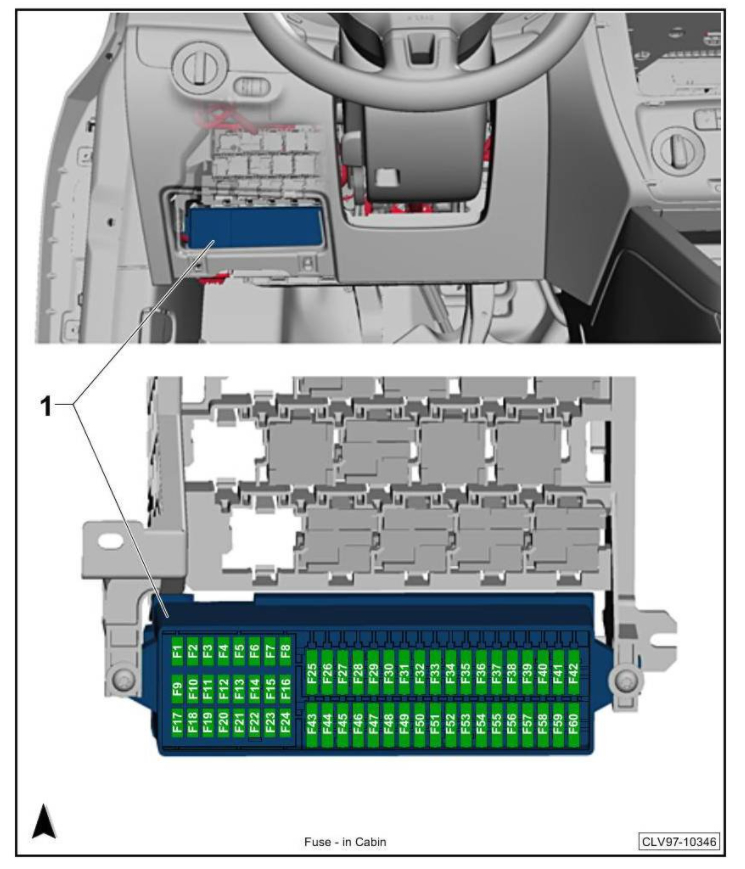 1

F1 F2 F3 F4 F5 F6 F7 F8
F9 F10 F11 F12 F13 F14 F15 F16
F17 F18 F19 F20 F21 F22 F23 F24

F25 F26 F27 F28 F29 F30 F31 F32 F33 F34 F35 F36 F37 F38 F39 F40 F41 F42
F43 F44 F45 F46 F47 F48 F49 F50 F51 F52 F53 F54 F55 F56 F57 F58 F59 F60

Fuse - in Cabin

CLV97-10346