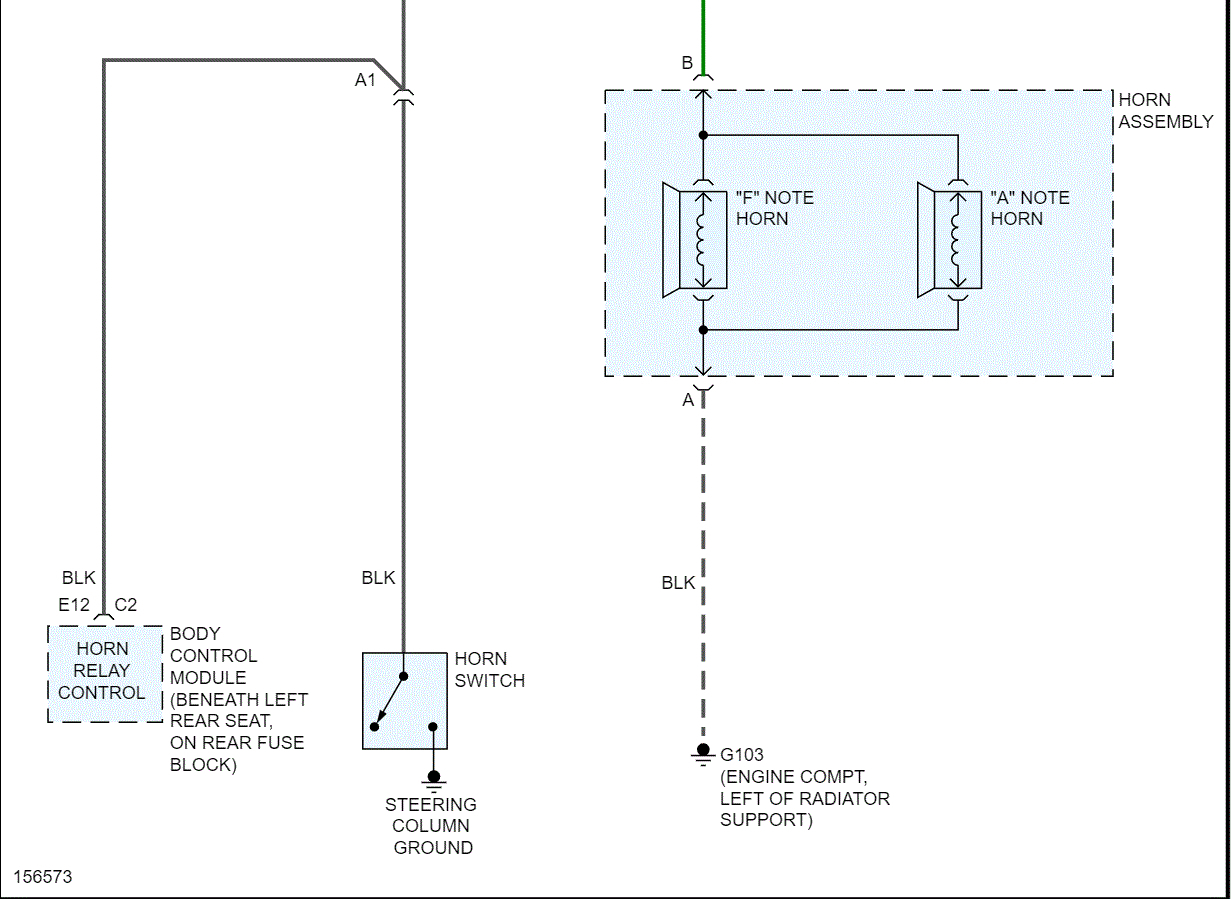 A1

B

HORN ASSEMBLY

"F" NOTE HORN

"A" NOTE HORN

A

BLK

E12 C2

HORN RELAY CONTROL

BODY CONTROL MODULE (BENEATH LEFT REAR SEAT, ON REAR FUSE BLOCK)

BLK

HORN SWITCH

STEERING COLUMN GROUND

BLK

G103 (ENGINE COMPT, LEFT OF RADIATOR SUPPORT)

156573