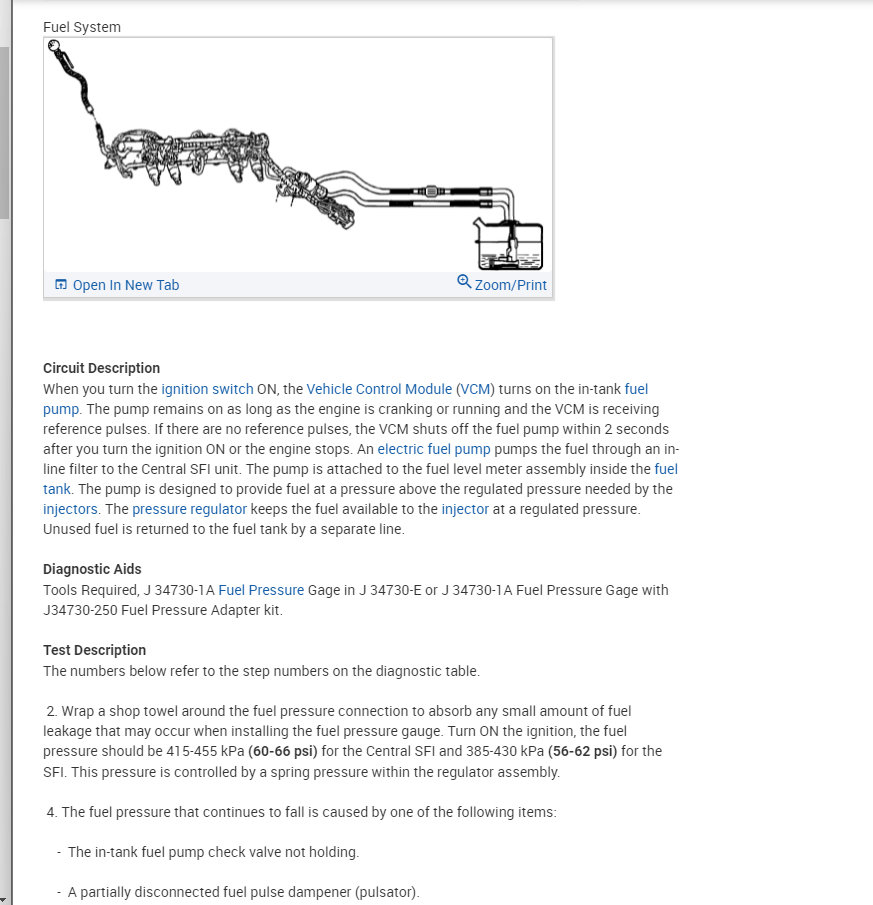 Fuel System

Open In New Tab
Zoom/Print

Circuit Description
When you turn the ignition switch ON, the Vehicle Control Module (VCM) turns on the in-tank fuel pump. The pump remains on as long as the engine is cranking or running and the VCM is receiving reference pulses. If there are no reference pulses, the VCM shuts off the fuel pump within 2 seconds after you turn the ignition ON or the engine stops. An electric fuel pump pumps the fuel through an in-line filter to the Central SFI unit. The pump is attached to the fuel level meter assembly inside the fuel tank. The pump is designed to provide fuel at a pressure above the regulated pressure needed by the injectors. The pressure regulator keeps the fuel available to the injector at a regulated pressure. Unused fuel is returned to the fuel tank by a separate line.

Diagnostic Aids
Tools Required, J 34730-1A Fuel Pressure Gage in J 34730-E or J 34730-1A Fuel Pressure Gage with J34730-250 Fuel Pressure Adapter kit.

Test Description
The numbers below refer to the step numbers on the diagnostic table.

2. Wrap a shop towel around the fuel pressure connection to absorb any small amount of fuel leakage that may occur when installing the fuel pressure gauge. Turn ON the ignition, the fuel pressure should be 415-455 kPa (60-66 psi) for the Central SFI and 385-430 kPa (56-62 psi) for the SFI. This pressure is controlled by a spring pressure within the regulator assembly.

4. The fuel pressure that continues to fall is caused by one of the following items:

- The in-tank fuel pump check valve not holding.

- A partially disconnected fuel pulse dampener (pulsator).