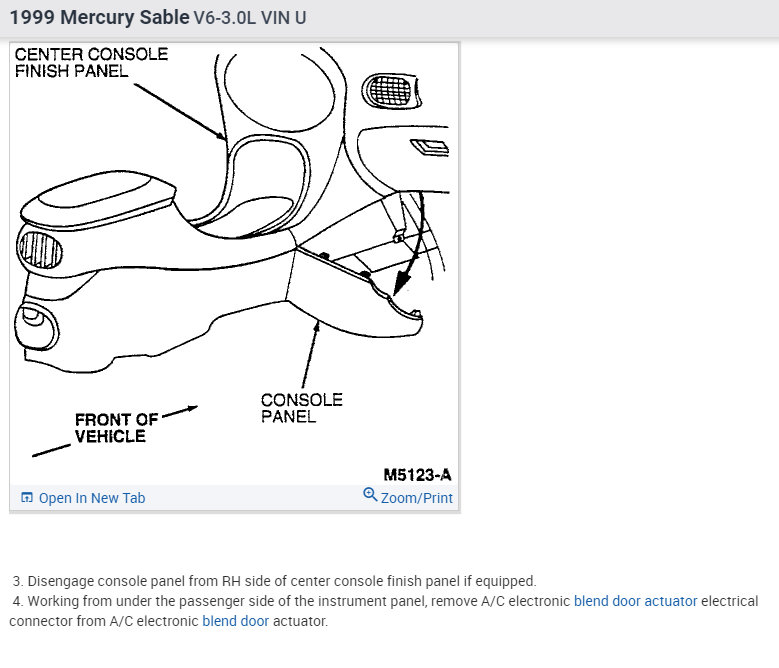 1999 Mercury Sable V6-3.0L VIN U

CENTER CONSOLE FINISH PANEL

CONSOLE PANEL

FRONT OF VEHICLE

M5123-A

Open In New Tab

Zoom/Print

3. Disengage console panel from RH side of center console finish panel if equipped.

4. Working from under the passenger side of the instrument panel, remove A/C electronic blend door actuator electrical connector from A/C electronic blend door actuator.