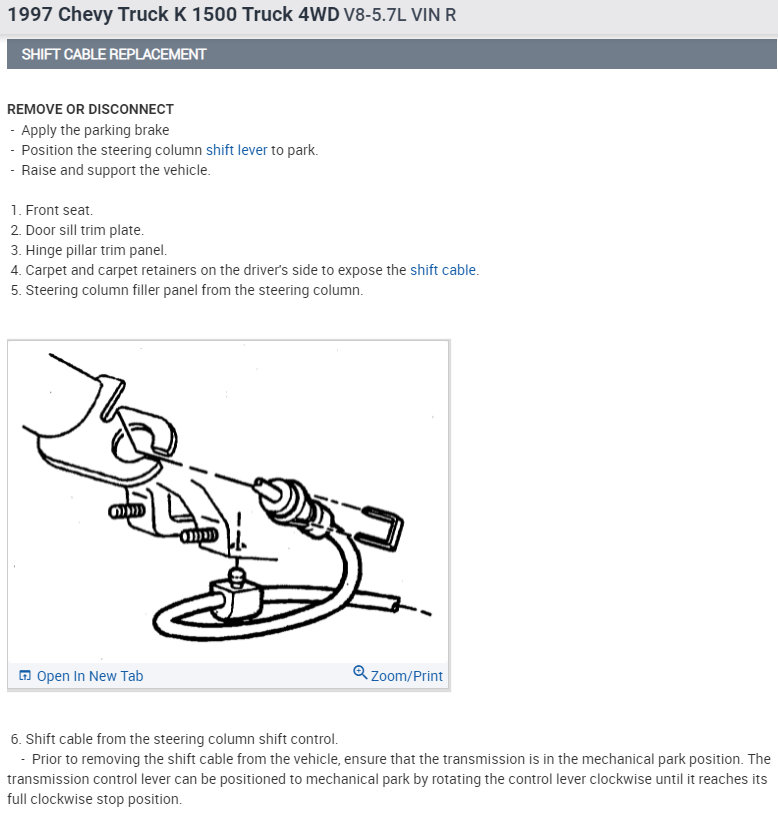 1997 Chevy Truck K 1500 Truck 4WD V8-5.7L VIN R

SHIFT CABLE REPLACEMENT

REMOVE OR DISCONNECT
- Apply the parking brake
- Position the steering column shift lever to park.
- Raise and support the vehicle.

1. Front seat.
2. Door sill trim plate.
3. Hinge pillar trim panel.
4. Carpet and carpet retainers on the driver's side to expose the shift cable.
5. Steering column filler panel from the steering column.

Open In New Tab
Zoom/Print

6. Shift cable from the steering column shift control.
- Prior to removing the shift cable from the vehicle, ensure that the transmission is in the mechanical park position. The transmission control lever can be positioned to mechanical park by rotating the control lever clockwise until it reaches its full clockwise stop position.