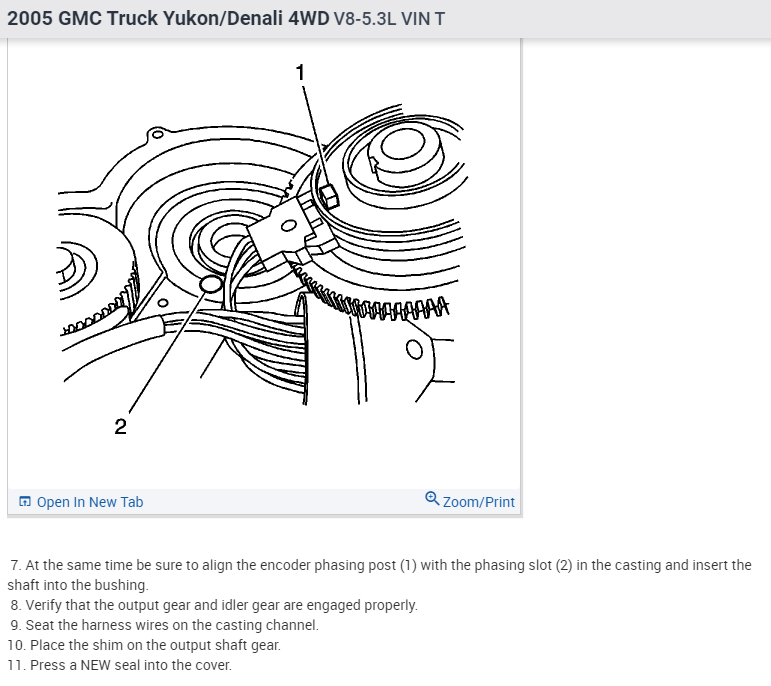 2005 GMC Truck Yukon/Denali 4WD V8-5.3L VIN T

1

2

Open In New Tab

Zoom/Print

7. At the same time be sure to align the encoder phasing post (1) with the phasing slot (2) in the casting and insert the shaft into the bushing.
8. Verify that the output gear and idler gear are engaged properly.
9. Seat the harness wires on the casting channel.
10. Place the shim on the output shaft gear.
11. Press a NEW seal into the cover.