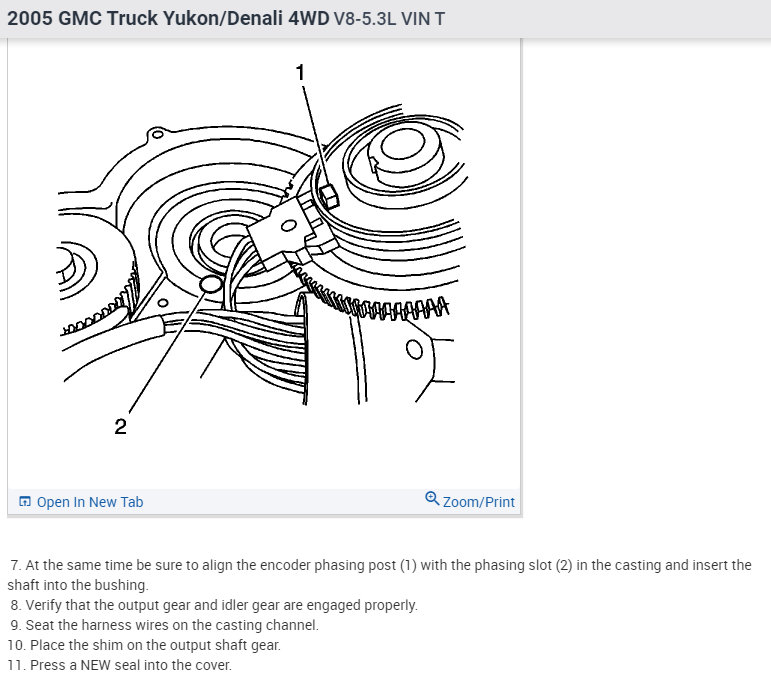 2005 GMC Truck Yukon/Denali 4WD V8-5.3L VIN T

1

2

Open In New Tab

Zoom/Print

7. At the same time be sure to align the encoder phasing post (1) with the phasing slot (2) in the casting and insert the shaft into the bushing.
8. Verify that the output gear and idler gear are engaged properly.
9. Seat the harness wires on the casting channel.
10. Place the shim on the output shaft gear.
11. Press a NEW seal into the cover.