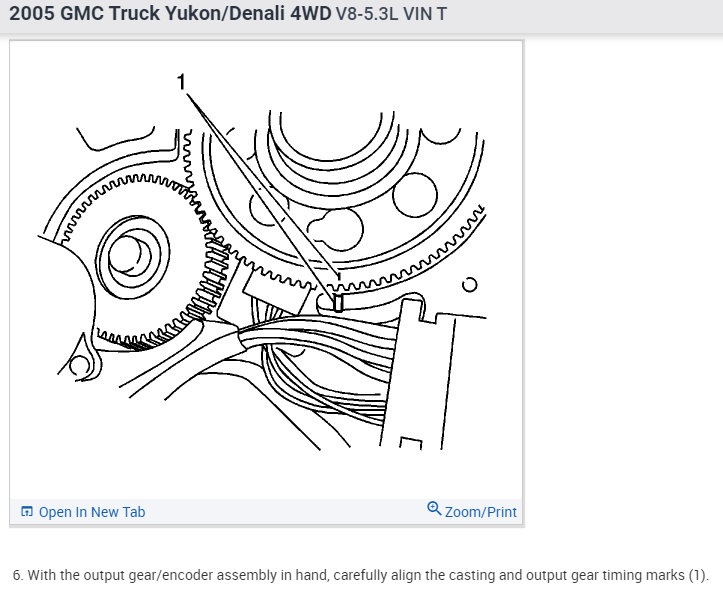 2005 GMC Truck Yukon/Denali 4WD V8-5.3L VIN T

1

Open In New Tab

Zoom/Print

6. With the output gear/encoder assembly in hand, carefully align the casting and output gear timing marks (1).