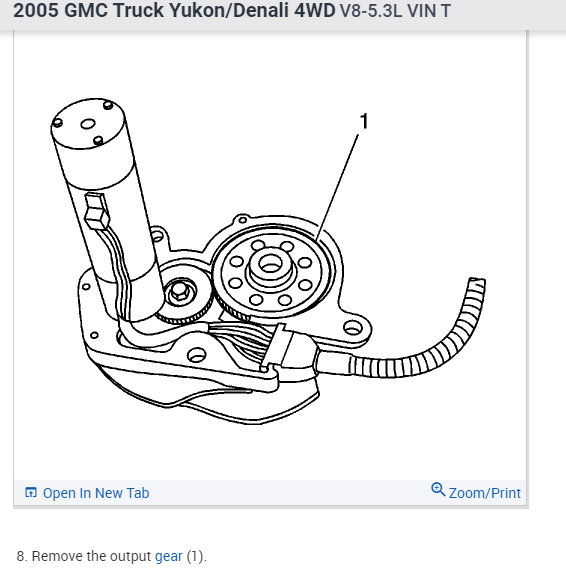 2005 GMC Truck Yukon/Denali 4WD V8-5.3L VIN T

1

Open In New Tab

Zoom/Print

8. Remove the output gear (1).