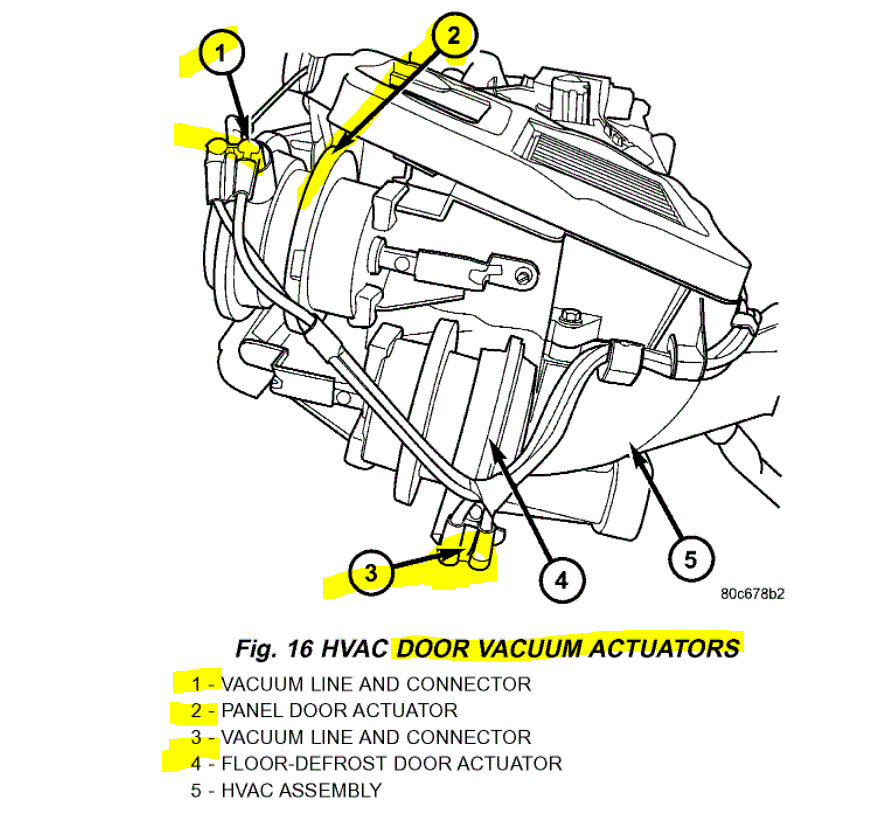 1
2
3
4
5
80c678b2

Fig. 16 HVAC DOOR VACUUM ACTUATORS

1 - VACUUM LINE AND CONNECTOR
2 - PANEL DOOR ACTUATOR
3 - VACUUM LINE AND CONNECTOR
4 - FLOOR-DEFROST DOOR ACTUATOR
5 - HVAC ASSEMBLY