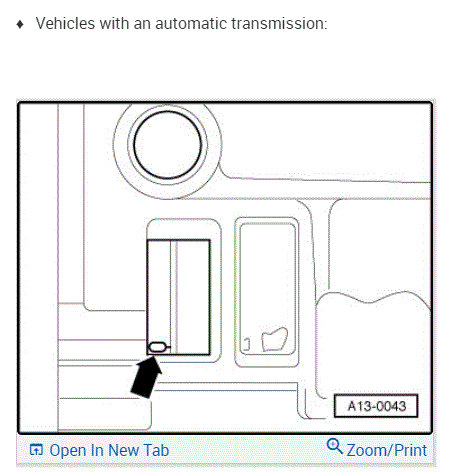 ♦ Vehicles with an automatic transmission:

A13-0043

Open In New Tab

Zoom/Print