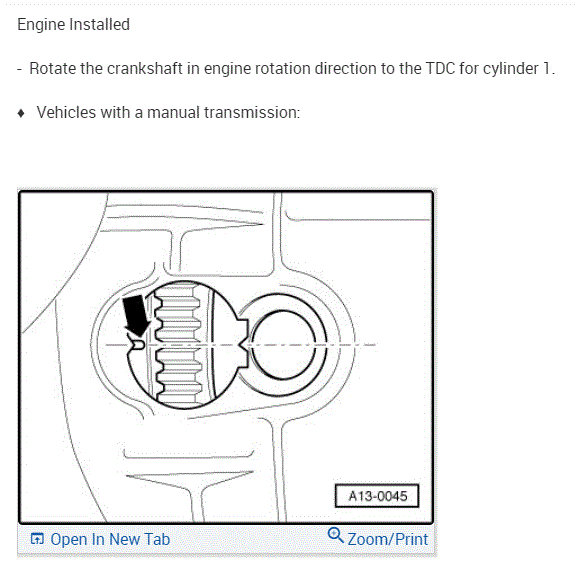 Engine Installed

- Rotate the crankshaft in engine rotation direction to the TDC for cylinder 1.

♦ Vehicles with a manual transmission:

A13-0045

Open In New Tab

Zoom/Print