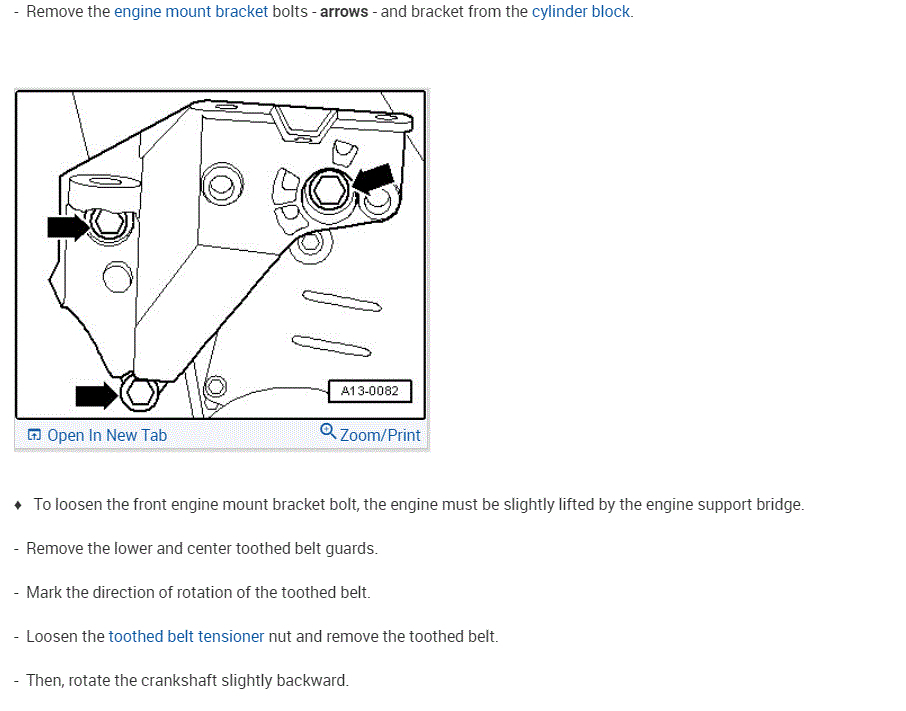 - Remove the engine mount bracket bolts - **arrows** - and bracket from the cylinder block.

A13-0082

Open In New Tab

Zoom/Print

♦ To loosen the front engine mount bracket bolt, the engine must be slightly lifted by the engine support bridge.

- Remove the lower and center toothed belt guards.

- Mark the direction of rotation of the toothed belt.

- Loosen the toothed belt tensioner nut and remove the toothed belt.

- Then, rotate the crankshaft slightly backward.