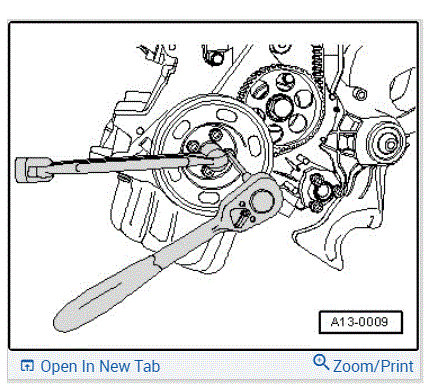 A13-0009

Open In New Tab

Zoom/Print