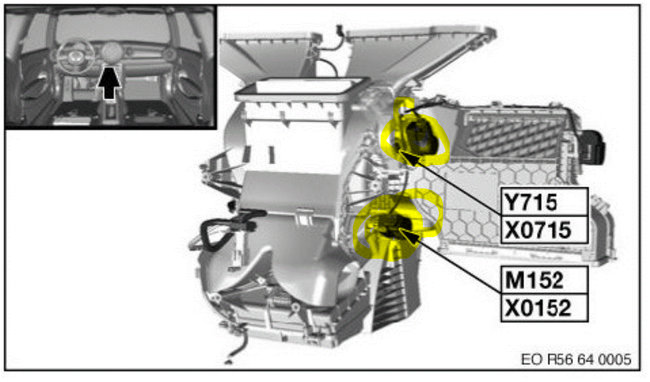 Y715
X0715
M152
X0152
EO R56 64 0005