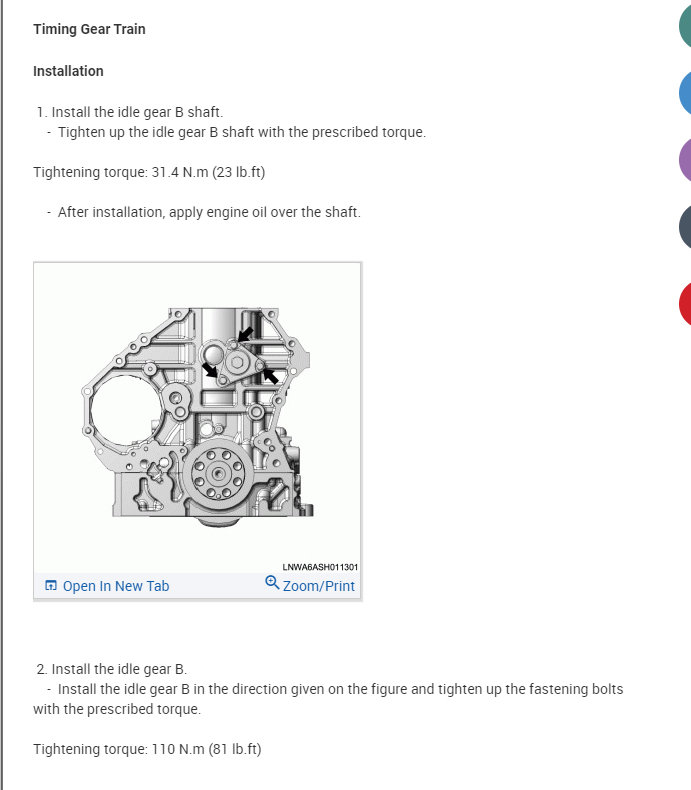 Timing Gear Train

Installation

1. Install the idle gear B shaft.
- Tighten up the idle gear B shaft with the prescribed torque.

Tightening torque: 31.4 N.m (23 lb.ft)

- After installation, apply engine oil over the shaft.

LNWA6ASH011301

Open In New Tab

Zoom/Print

2. Install the idle gear B.
- Install the idle gear B in the direction given on the figure and tighten up the fastening bolts with the prescribed torque.

Tightening torque: 110 N.m (81 lb.ft)