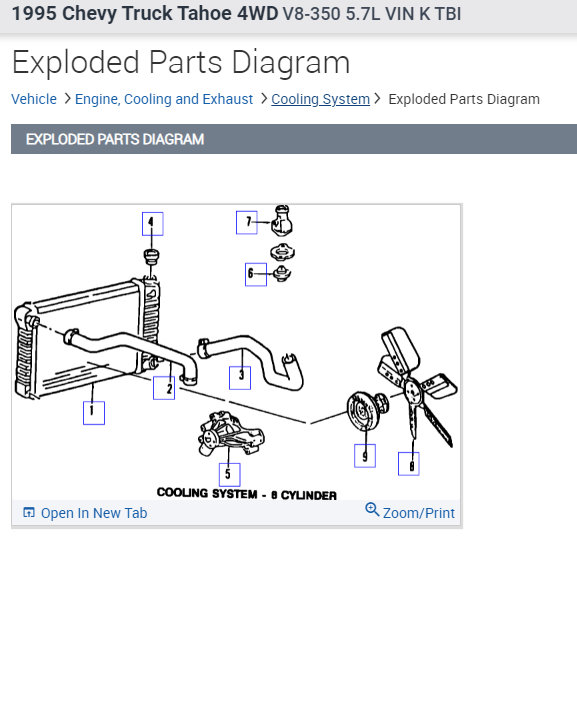 1995 Chevy Truck Tahoe 4WD V8-350 5.7L VIN K TBI

Exploded Parts Diagram

Vehicle > Engine, Cooling and Exhaust > Cooling System > Exploded Parts Diagram

EXPLODED PARTS DIAGRAM

4
7
6
3
2
1
5
9
8

COOLING SYSTEM - 8 CYLINDER

Open In New Tab
Zoom/Print