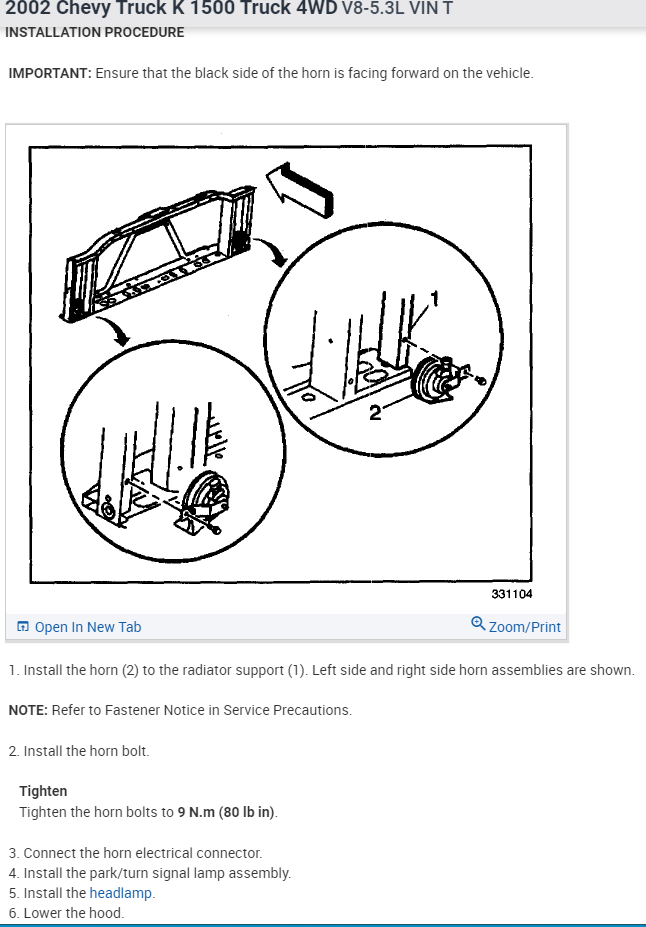 2002 Chevy Truck K 1500 Truck 4WD V8-5.3L VIN T
INSTALLATION PROCEDURE

IMPORTANT: Ensure that the black side of the horn is facing forward on the vehicle.

1

2

331104

Open In New Tab

Zoom/Print

1. Install the horn (2) to the radiator support (1). Left side and right side horn assemblies are shown.

NOTE: Refer to Fastener Notice in Service Precautions.

2. Install the horn bolt.

Tighten
Tighten the horn bolts to 9 N.m (80 lb in).

3. Connect the horn electrical connector.
4. Install the park/turn signal lamp assembly.
5. Install the headlamp.
6. Lower the hood.