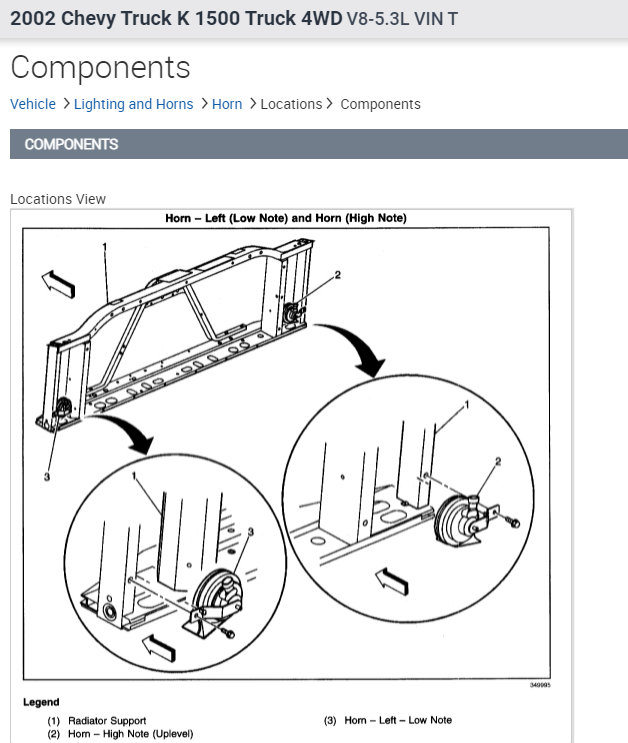 2002 Chevy Truck K 1500 Truck 4WD V8-5.3L VIN T

Components

Vehicle > Lighting and Horns > Horn > Locations > Components

COMPONENTS

Locations View

Horn – Left (Low Note) and Horn (High Note)

1
2
3
1
2
1
3

349995

Legend

(1) Radiator Support
(2) Horn – High Note (Uplevel)
(3) Horn – Left – Low Note