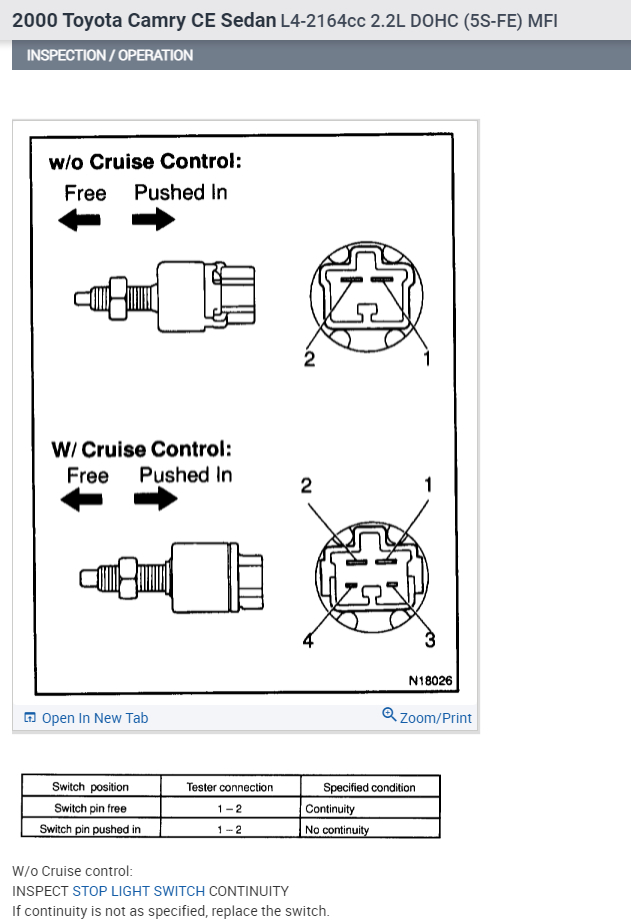 2000 Toyota Camry CE Sedan L4-2164cc 2.2L DOHC (5S-FE) MFI

INSPECTION / OPERATION

w/o Cruise Control:

Free Pushed In

2 1

W/ Cruise Control:

Free Pushed In

2 1

4 3

N18026

Open In New Tab

Zoom/Print

| Switch position | Tester connection | Specified condition |
|---|---|---|
| Switch pin free | 1 – 2 | Continuity |
| Switch pin pushed in | 1 – 2 | No continuity |

W/o Cruise control:
INSPECT STOP LIGHT SWITCH CONTINUITY
If continuity is not as specified, replace the switch.