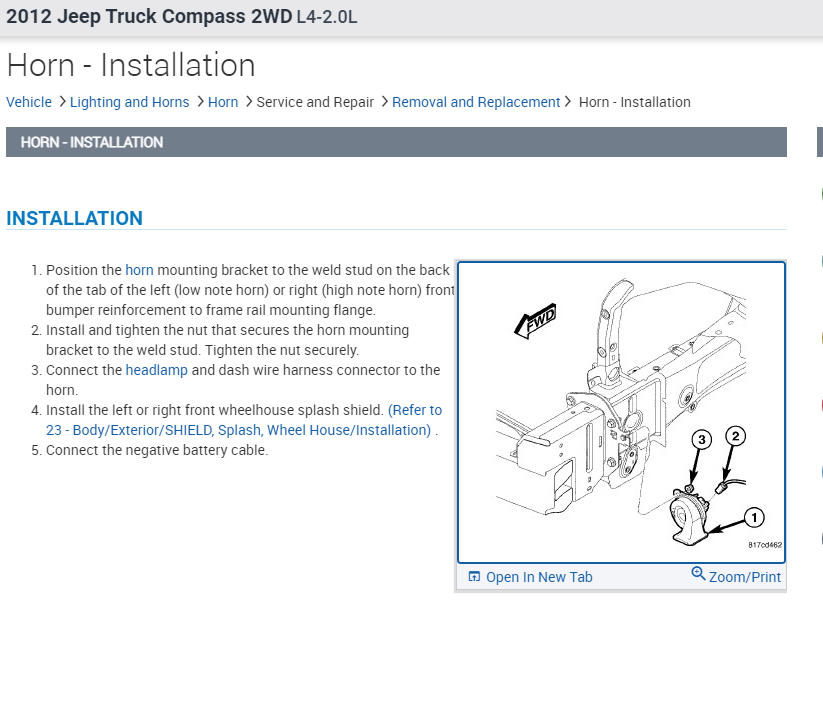 2012 Jeep Truck Compass 2WD L4-2.0L

Horn - Installation

Vehicle > Lighting and Horns > Horn > Service and Repair > Removal and Replacement > Horn - Installation

HORN - INSTALLATION

INSTALLATION

1. Position the horn mounting bracket to the weld stud on the back of the tab of the left (low note horn) or right (high note horn) front bumper reinforcement to frame rail mounting flange.
2. Install and tighten the nut that secures the horn mounting bracket to the weld stud. Tighten the nut securely.
3. Connect the headlamp and dash wire harness connector to the horn.
4. Install the left or right front wheelhouse splash shield. (Refer to 23 - Body/Exterior/SHIELD, Splash, Wheel House/Installation) .
5. Connect the negative battery cable.

FWD
3
2
1
817cd462

Open In New Tab
Zoom/Print