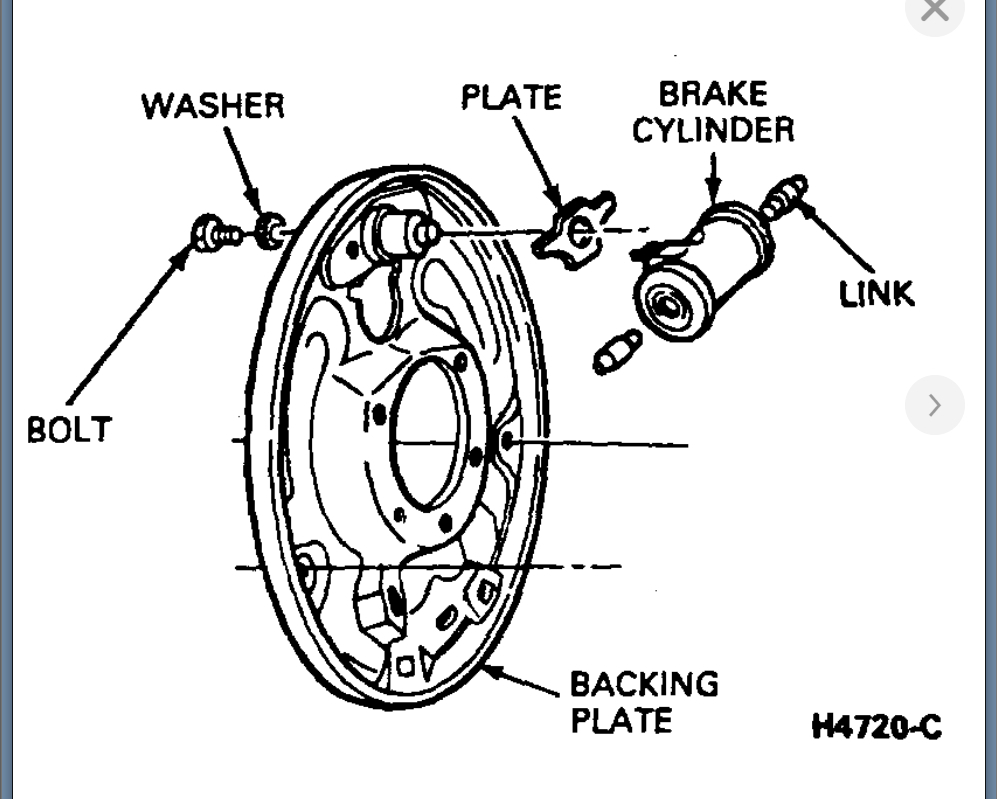 WASHER
PLATE
BRAKE CYLINDER
LINK
BOLT
BACKING PLATE
H4720-C