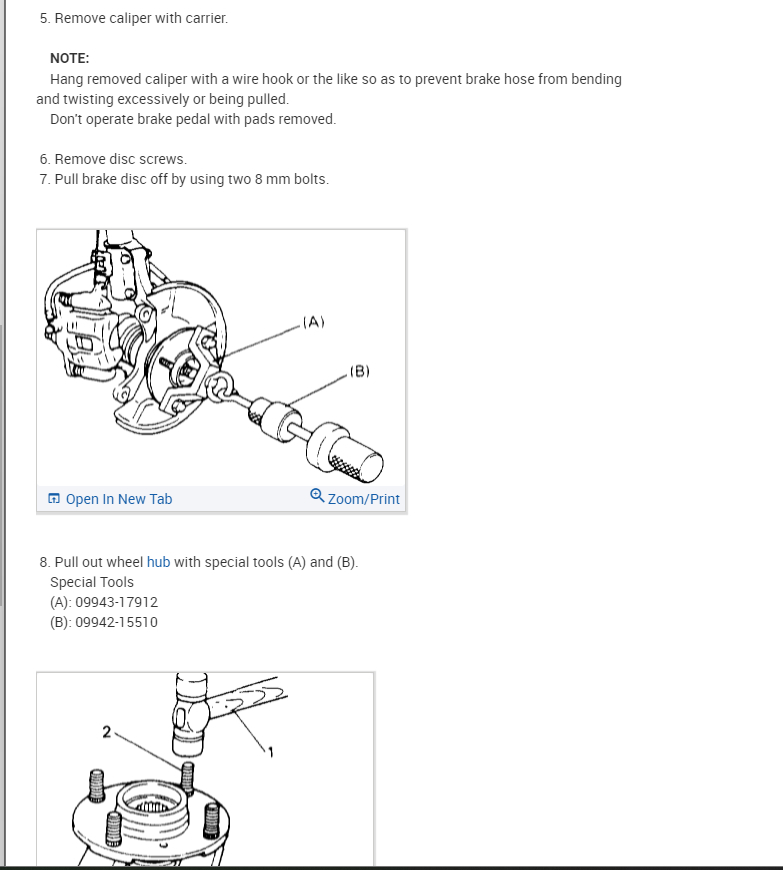 5. Remove caliper with carrier.

NOTE:
Hang removed caliper with a wire hook or the like so as to prevent brake hose from bending and twisting excessively or being pulled.
Don't operate brake pedal with pads removed.

6. Remove disc screws.
7. Pull brake disc off by using two 8 mm bolts.

(A)
(B)

Open In New Tab
Zoom/Print

8. Pull out wheel hub with special tools (A) and (B).
Special Tools
(A): 09943-17912
(B): 09942-15510

2
1