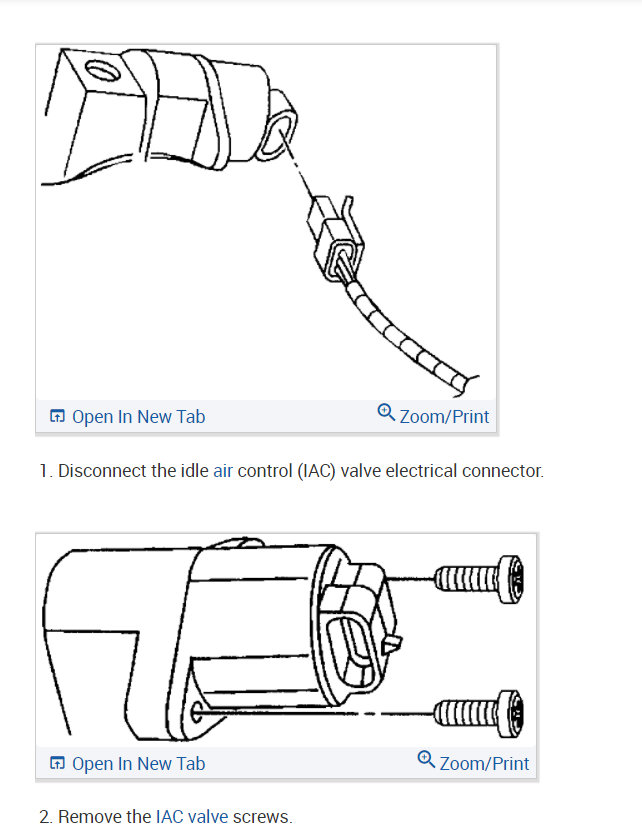 Open In New Tab

Zoom/Print

1. Disconnect the idle air control (IAC) valve electrical connector.

Open In New Tab

Zoom/Print

2. Remove the IAC valve screws.