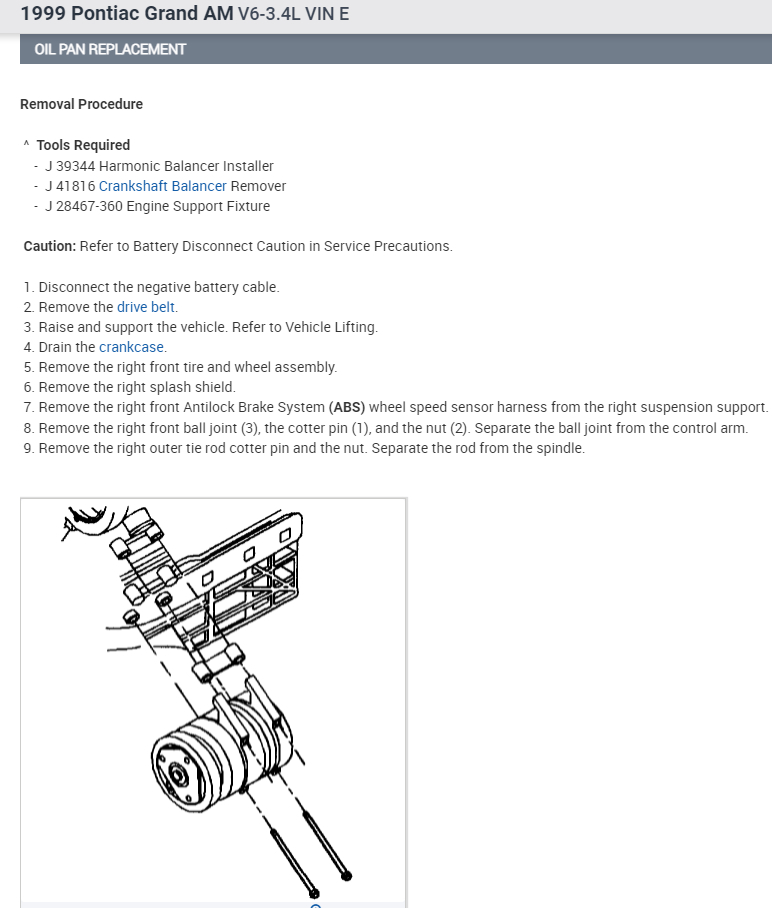 1999 Pontiac Grand AM V6-3.4L VIN E

OIL PAN REPLACEMENT

Removal Procedure

^ Tools Required
- J 39344 Harmonic Balancer Installer
- J 41816 Crankshaft Balancer Remover
- J 28467-360 Engine Support Fixture

Caution: Refer to Battery Disconnect Caution in Service Precautions.

1. Disconnect the negative battery cable.
2. Remove the drive belt.
3. Raise and support the vehicle. Refer to Vehicle Lifting.
4. Drain the crankcase.
5. Remove the right front tire and wheel assembly.
6. Remove the right splash shield.
7. Remove the right front Antilock Brake System (ABS) wheel speed sensor harness from the right suspension support.
8. Remove the right front ball joint (3), the cotter pin (1), and the nut (2). Separate the ball joint from the control arm.
9. Remove the right outer tie rod cotter pin and the nut. Separate the rod from the spindle.