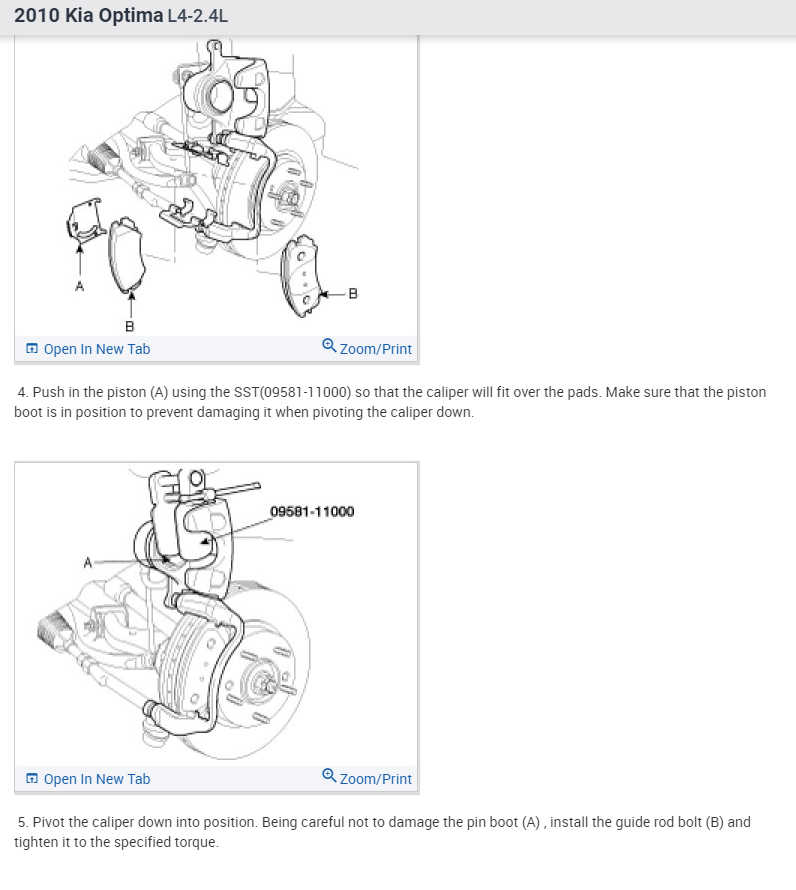 2010 Kia Optima L4-2.4L

A

B

B

Open In New Tab

Zoom/Print

4. Push in the piston (A) using the SST(09581-11000) so that the caliper will fit over the pads. Make sure that the piston boot is in position to prevent damaging it when pivoting the caliper down.

09581-11000

A

Open In New Tab

Zoom/Print

5. Pivot the caliper down into position. Being careful not to damage the pin boot (A) , install the guide rod bolt (B) and tighten it to the specified torque.