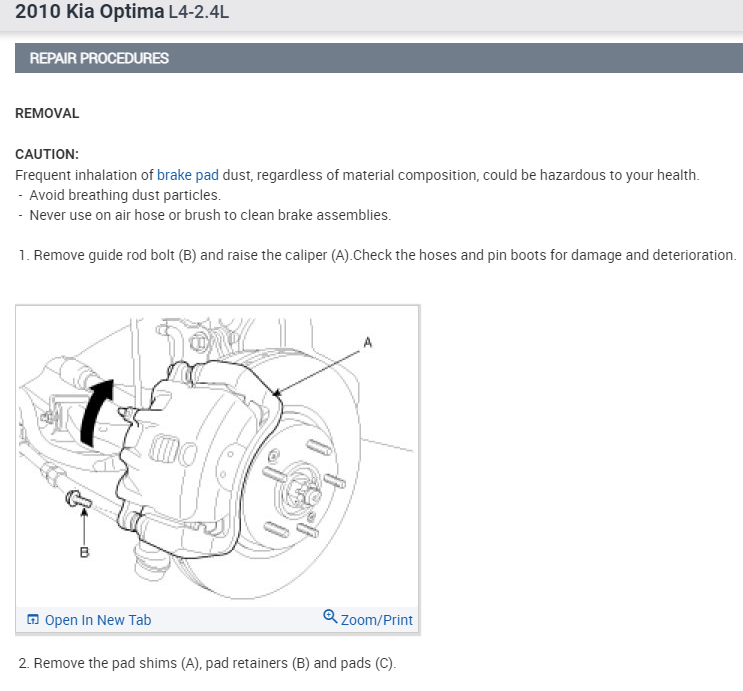 2010 Kia Optima L4-2.4L

REPAIR PROCEDURES

REMOVAL

CAUTION:
Frequent inhalation of brake pad dust, regardless of material composition, could be hazardous to your health.
- Avoid breathing dust particles.
- Never use on air hose or brush to clean brake assemblies.

1. Remove guide rod bolt (B) and raise the caliper (A).Check the hoses and pin boots for damage and deterioration.

A

B

Open In New Tab

Zoom/Print

2. Remove the pad shims (A), pad retainers (B) and pads (C).