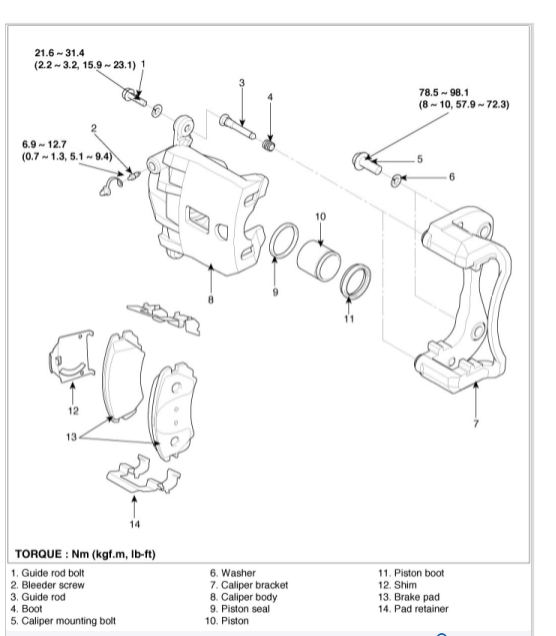 21.6 ~ 31.4
(2.2 ~ 3.2, 15.9 ~ 23.1) 1

3

4

78.5 ~ 98.1
(8 ~ 10, 57.9 ~ 72.3)

2

6.9 ~ 12.7
(0.7 ~ 1.3, 5.1 ~ 9.4)

5

6

10

8

9

11

12

13

7

14

TORQUE : Nm (kgf.m, lb-ft)

1. Guide rod bolt
2. Bleeder screw
3. Guide rod
4. Boot
5. Caliper mounting bolt

6. Washer
7. Caliper bracket
8. Caliper body
9. Piston seal
10. Piston

11. Piston boot
12. Shim
13. Brake pad
14. Pad retainer