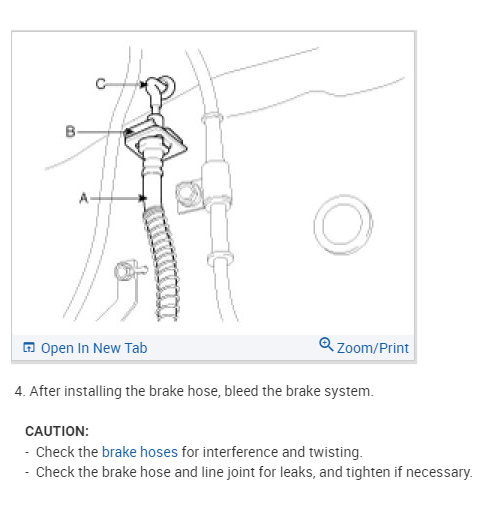 C
B
A

Open In New Tab
Zoom/Print

4. After installing the brake hose, bleed the brake system.

CAUTION:
- Check the brake hoses for interference and twisting.
- Check the brake hose and line joint for leaks, and tighten if necessary.