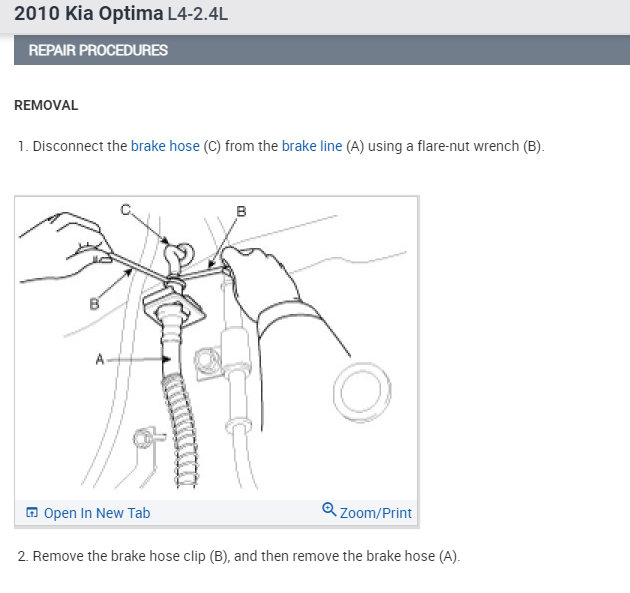 2010 Kia Optima L4-2.4L

REPAIR PROCEDURES

REMOVAL

1. Disconnect the brake hose (C) from the brake line (A) using a flare-nut wrench (B).

C
B
B
A

Open In New Tab
Zoom/Print

2. Remove the brake hose clip (B), and then remove the brake hose (A).