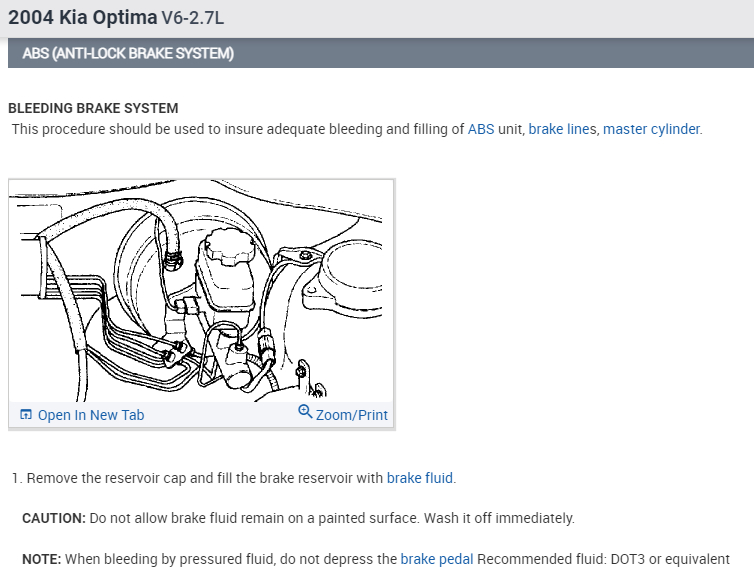 2004 Kia Optima V6-2.7L

ABS (ANTI-LOCK BRAKE SYSTEM)

BLEEDING BRAKE SYSTEM

This procedure should be used to insure adequate bleeding and filling of ABS unit, brake lines, master cylinder.

Open In New Tab

Zoom/Print

1. Remove the reservoir cap and fill the brake reservoir with brake fluid.

CAUTION: Do not allow brake fluid remain on a painted surface. Wash it off immediately.

NOTE: When bleeding by pressured fluid, do not depress the brake pedal Recommended fluid: DOT3 or equivalent