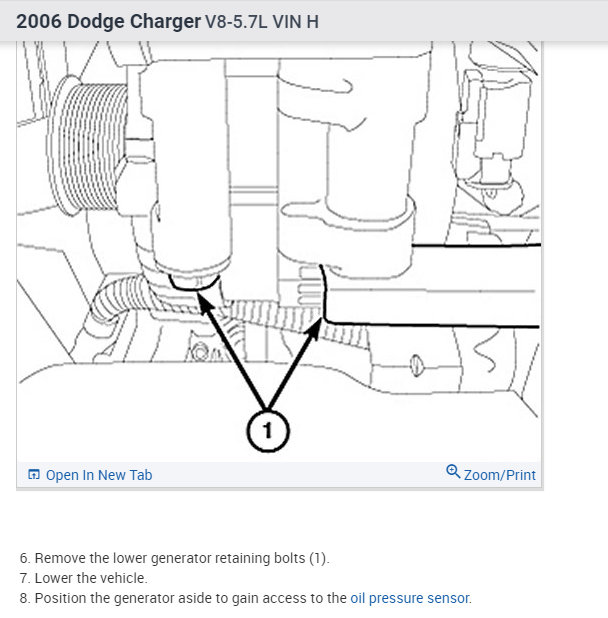 2006 Dodge Charger V8-5.7L VIN H

1

Open In New Tab

Zoom/Print

6. Remove the lower generator retaining bolts (1).
7. Lower the vehicle.
8. Position the generator aside to gain access to the oil pressure sensor.