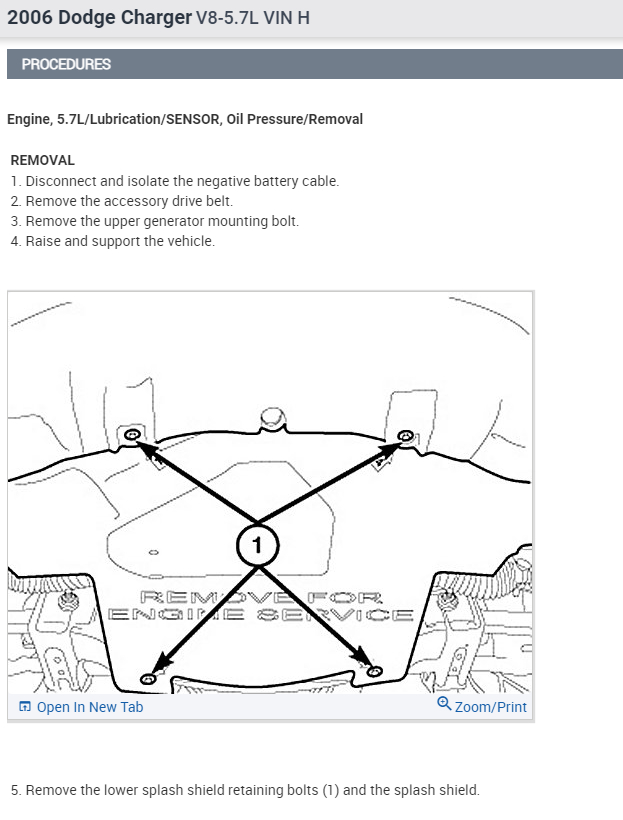 2006 Dodge Charger V8-5.7L VIN H

PROCEDURES

Engine, 5.7L/Lubrication/SENSOR, Oil Pressure/Removal

REMOVAL
1. Disconnect and isolate the negative battery cable.
2. Remove the accessory drive belt.
3. Remove the upper generator mounting bolt.
4. Raise and support the vehicle.

1

REMOVE FOR
ENGINE SERVICE

Open In New Tab

Zoom/Print

5. Remove the lower splash shield retaining bolts (1) and the splash shield.