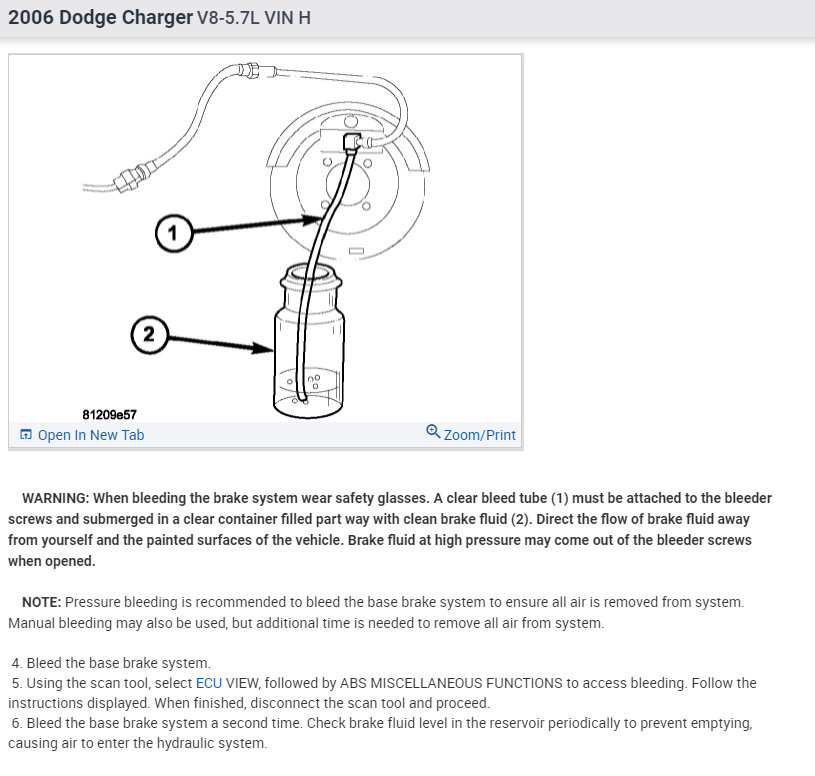 2006 Dodge Charger V8-5.7L VIN H

1

2

81209e57

Open In New Tab

Zoom/Print

WARNING: When bleeding the brake system wear safety glasses. A clear bleed tube (1) must be attached to the bleeder screws and submerged in a clear container filled part way with clean brake fluid (2). Direct the flow of brake fluid away from yourself and the painted surfaces of the vehicle. Brake fluid at high pressure may come out of the bleeder screws when opened.

NOTE: Pressure bleeding is recommended to bleed the base brake system to ensure all air is removed from system. Manual bleeding may also be used, but additional time is needed to remove all air from system.

4. Bleed the base brake system.
5. Using the scan tool, select ECU VIEW, followed by ABS MISCELLANEOUS FUNCTIONS to access bleeding. Follow the instructions displayed. When finished, disconnect the scan tool and proceed.
6. Bleed the base brake system a second time. Check brake fluid level in the reservoir periodically to prevent emptying, causing air to enter the hydraulic system.