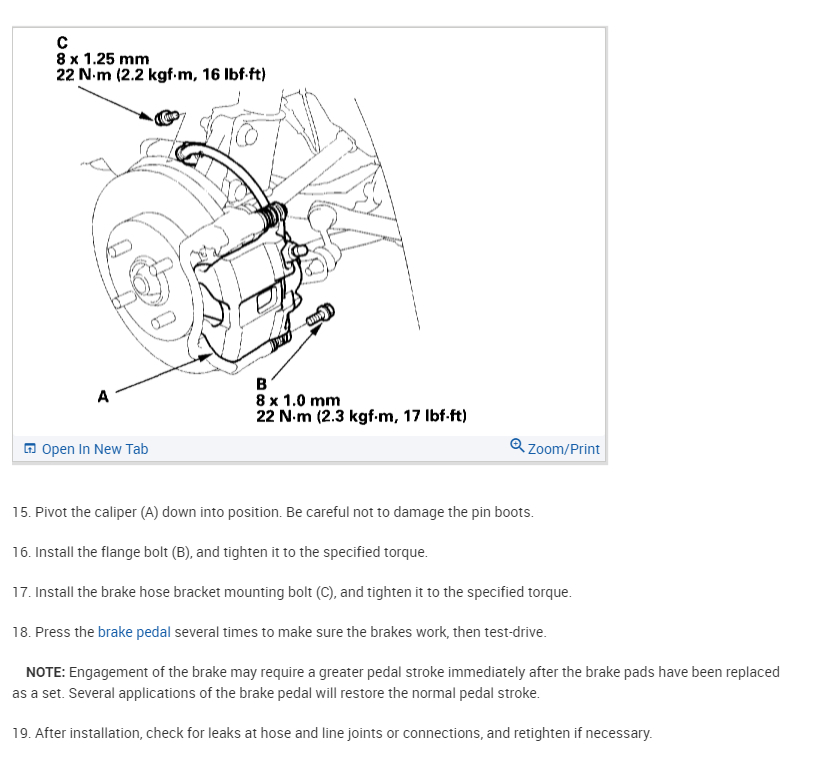 C
8 x 1.25 mm
22 N·m (2.2 kgf·m, 16 lbf·ft)

A

B
8 x 1.0 mm
22 N·m (2.3 kgf·m, 17 lbf·ft)

Open In New Tab

Zoom/Print

15. Pivot the caliper (A) down into position. Be careful not to damage the pin boots.

16. Install the flange bolt (B), and tighten it to the specified torque.

17. Install the brake hose bracket mounting bolt (C), and tighten it to the specified torque.

18. Press the brake pedal several times to make sure the brakes work, then test-drive.

NOTE: Engagement of the brake may require a greater pedal stroke immediately after the brake pads have been replaced as a set. Several applications of the brake pedal will restore the normal pedal stroke.

19. After installation, check for leaks at hose and line joints or connections, and retighten if necessary.