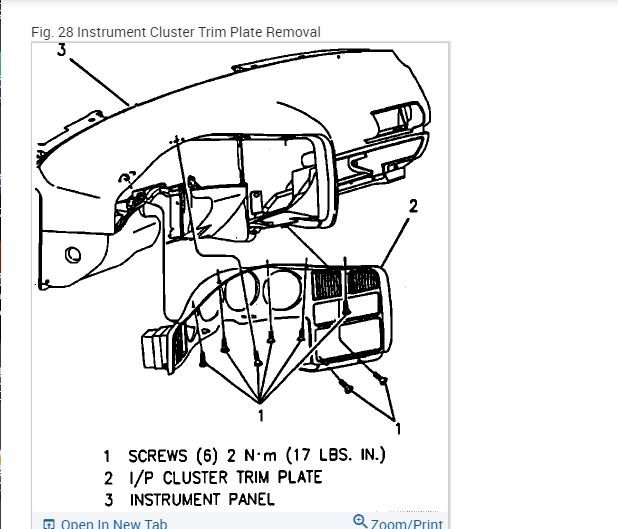 Fig. 28 Instrument Cluster Trim Plate Removal

3

2

1

1

1 SCREWS (6) 2 N·m (17 LBS. IN.)
2 I/P CLUSTER TRIM PLATE
3 INSTRUMENT PANEL

Open In New Tab

Zoom/Print