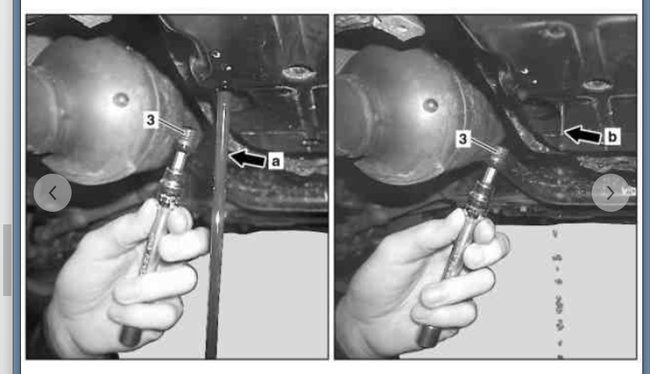 3
a
3
b