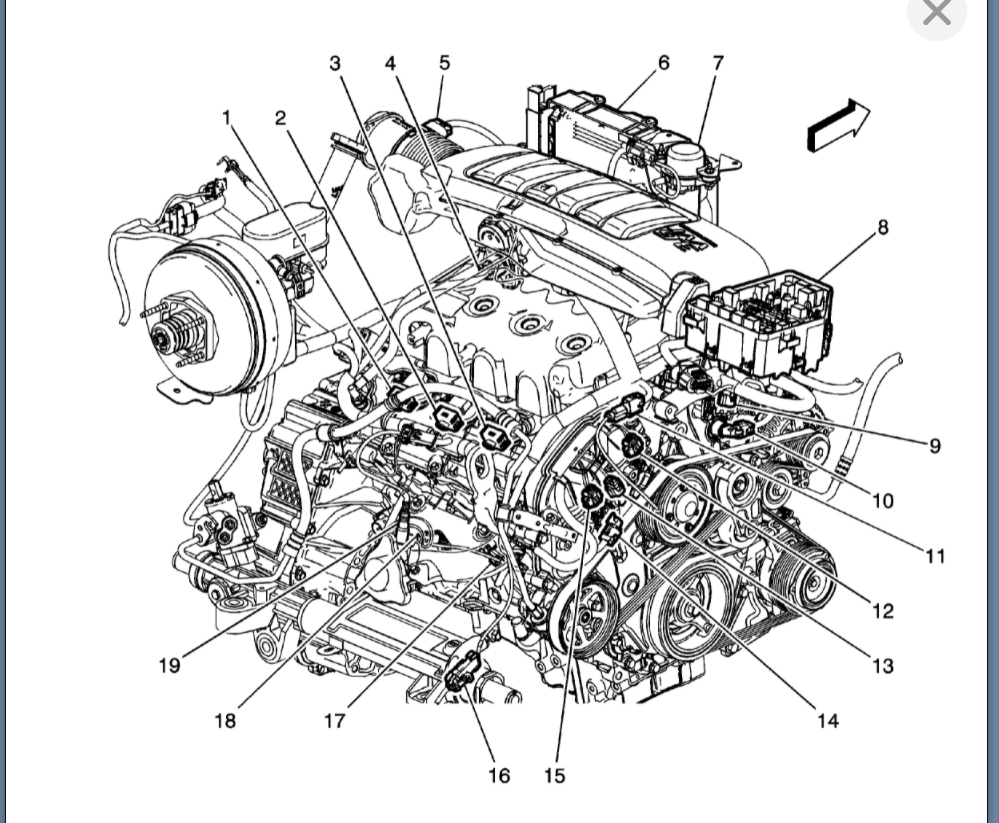 3 4 5 6 7
1 2
8
9
10
11
12
13
14
19
18 17 16 15