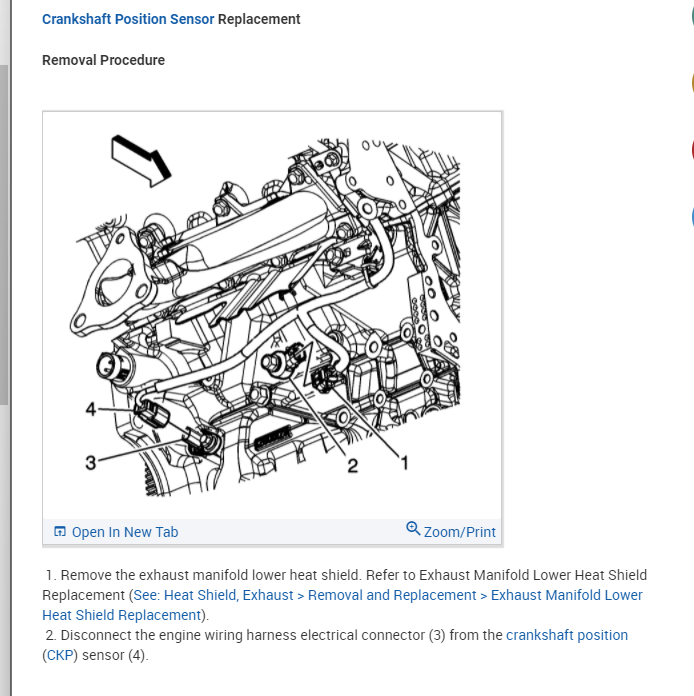 Crankshaft Position Sensor Replacement

Removal Procedure

4
3
2
1

Open In New Tab
Zoom/Print

1. Remove the exhaust manifold lower heat shield. Refer to Exhaust Manifold Lower Heat Shield Replacement (See: Heat Shield, Exhaust > Removal and Replacement > Exhaust Manifold Lower Heat Shield Replacement).
2. Disconnect the engine wiring harness electrical connector (3) from the crankshaft position (CKP) sensor (4).