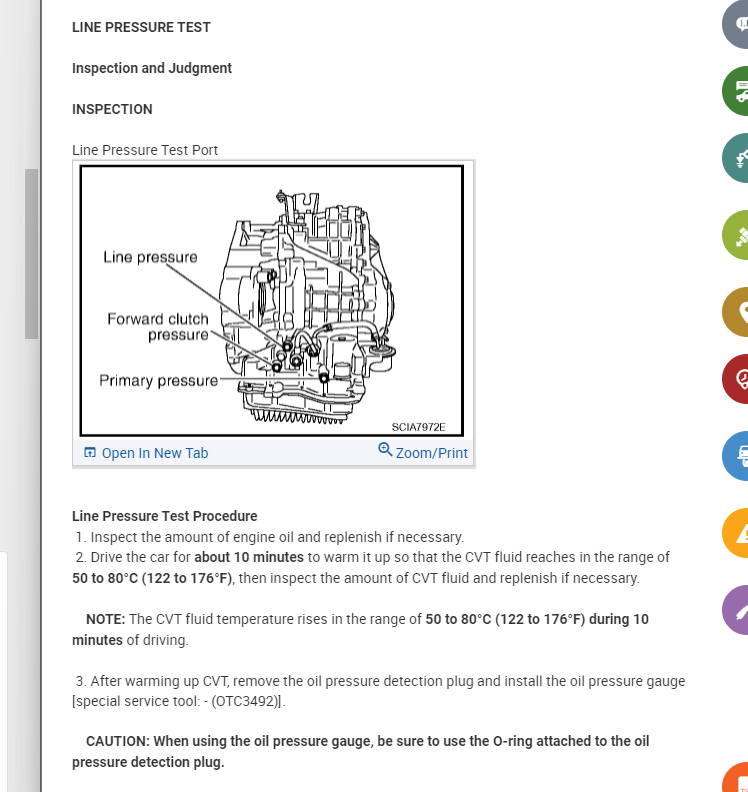 LINE PRESSURE TEST

Inspection and Judgment

INSPECTION

Line Pressure Test Port

Line pressure

Forward clutch pressure

Primary pressure

SCIA7972E

Open In New Tab

Zoom/Print

Line Pressure Test Procedure
1. Inspect the amount of engine oil and replenish if necessary.
2. Drive the car for about 10 minutes to warm it up so that the CVT fluid reaches in the range of 50 to 80°C (122 to 176°F), then inspect the amount of CVT fluid and replenish if necessary.

NOTE: The CVT fluid temperature rises in the range of 50 to 80°C (122 to 176°F) during 10 minutes of driving.

3. After warming up CVT, remove the oil pressure detection plug and install the oil pressure gauge [special service tool: - (OTC3492)].

CAUTION: When using the oil pressure gauge, be sure to use the O-ring attached to the oil pressure detection plug.