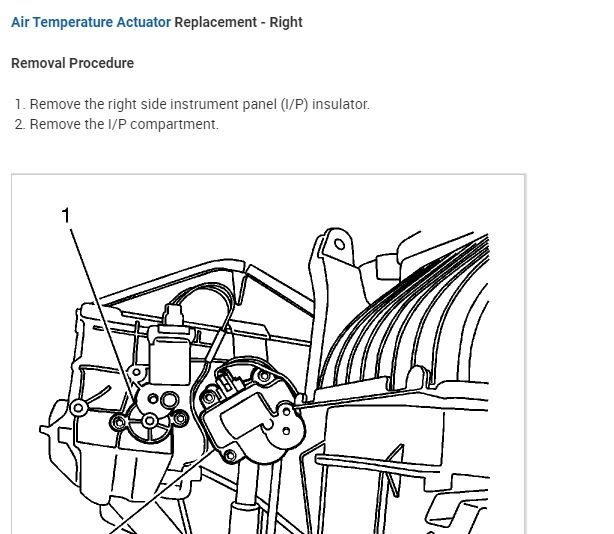 Air Temperature Actuator Replacement - Right

Removal Procedure

1. Remove the right side instrument panel (I/P) insulator.
2. Remove the I/P compartment.

1