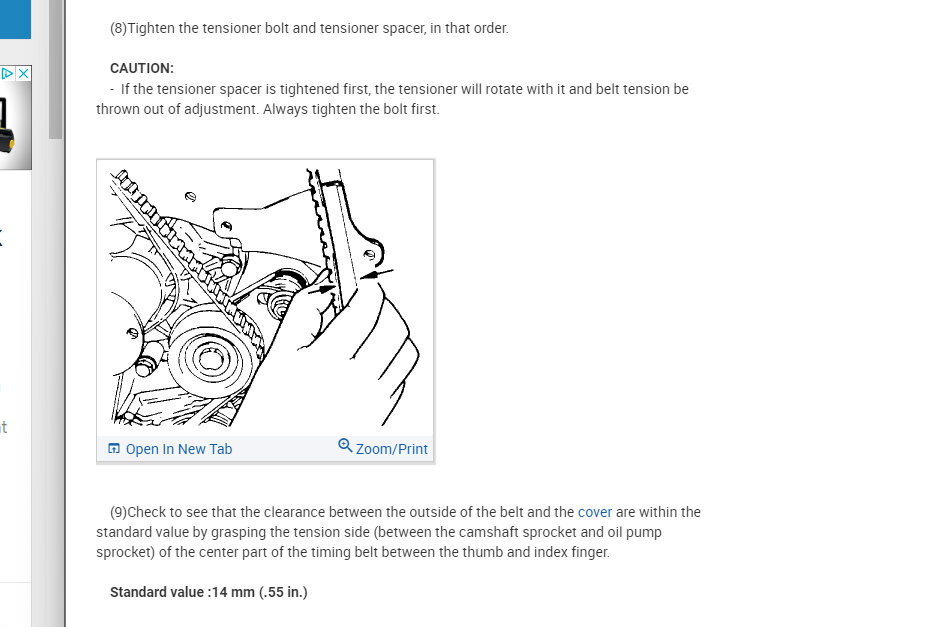 (8)Tighten the tensioner bolt and tensioner spacer, in that order.

CAUTION:
- If the tensioner spacer is tightened first, the tensioner will rotate with it and belt tension be thrown out of adjustment. Always tighten the bolt first.

Open In New Tab
Zoom/Print

(9)Check to see that the clearance between the outside of the belt and the cover are within the standard value by grasping the tension side (between the camshaft sprocket and oil pump sprocket) of the center part of the timing belt between the thumb and index finger.

Standard value :14 mm (.55 in.)