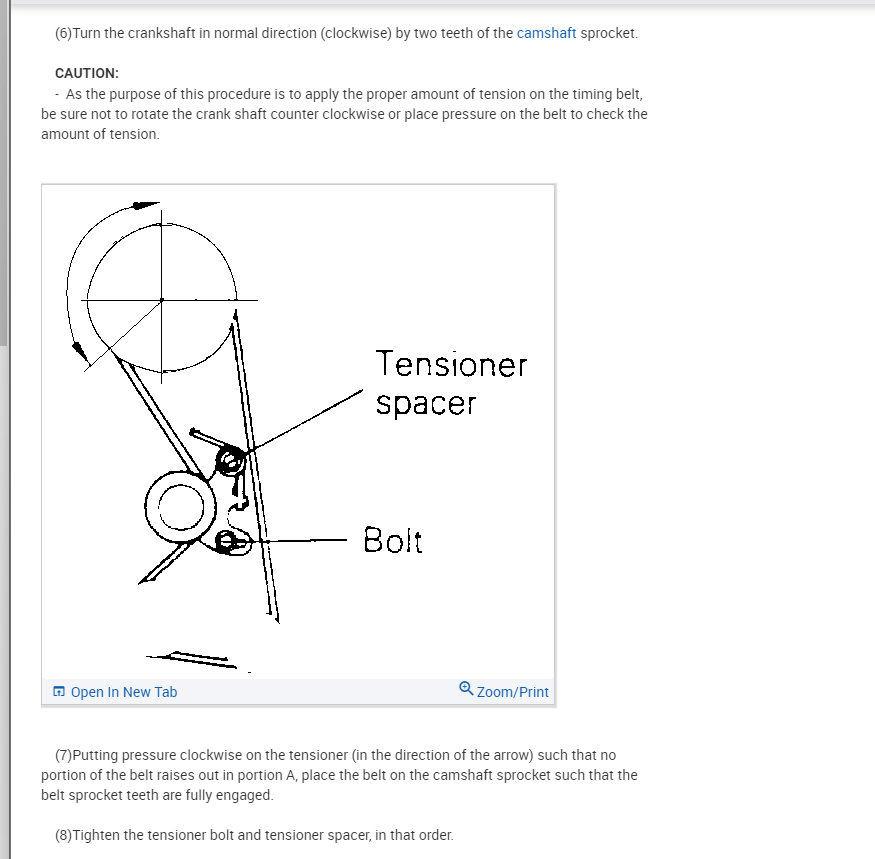 (6)Turn the crankshaft in normal direction (clockwise) by two teeth of the camshaft sprocket.

CAUTION:
- As the purpose of this procedure is to apply the proper amount of tension on the timing belt, be sure not to rotate the crank shaft counter clockwise or place pressure on the belt to check the amount of tension.

Tensioner spacer

Bolt

Open In New Tab

Zoom/Print

(7)Putting pressure clockwise on the tensioner (in the direction of the arrow) such that no portion of the belt raises out in portion A, place the belt on the camshaft sprocket such that the belt sprocket teeth are fully engaged.

(8)Tighten the tensioner bolt and tensioner spacer, in that order.