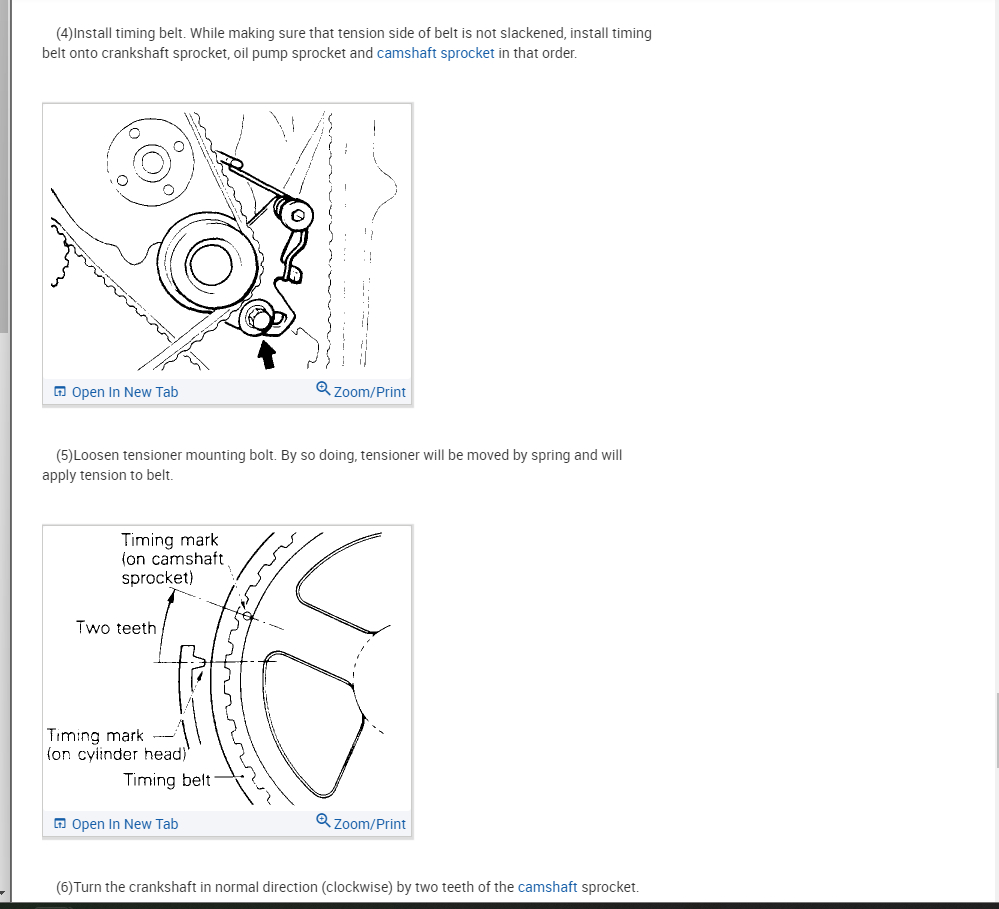 (4)Install timing belt. While making sure that tension side of belt is not slackened, install timing belt onto crankshaft sprocket, oil pump sprocket and camshaft sprocket in that order.

Open In New Tab
Zoom/Print

(5)Loosen tensioner mounting bolt. By so doing, tensioner will be moved by spring and will apply tension to belt.

Timing mark (on camshaft sprocket)
Two teeth
Timing mark (on cylinder head)
Timing belt

Open In New Tab
Zoom/Print

(6)Turn the crankshaft in normal direction (clockwise) by two teeth of the camshaft sprocket.